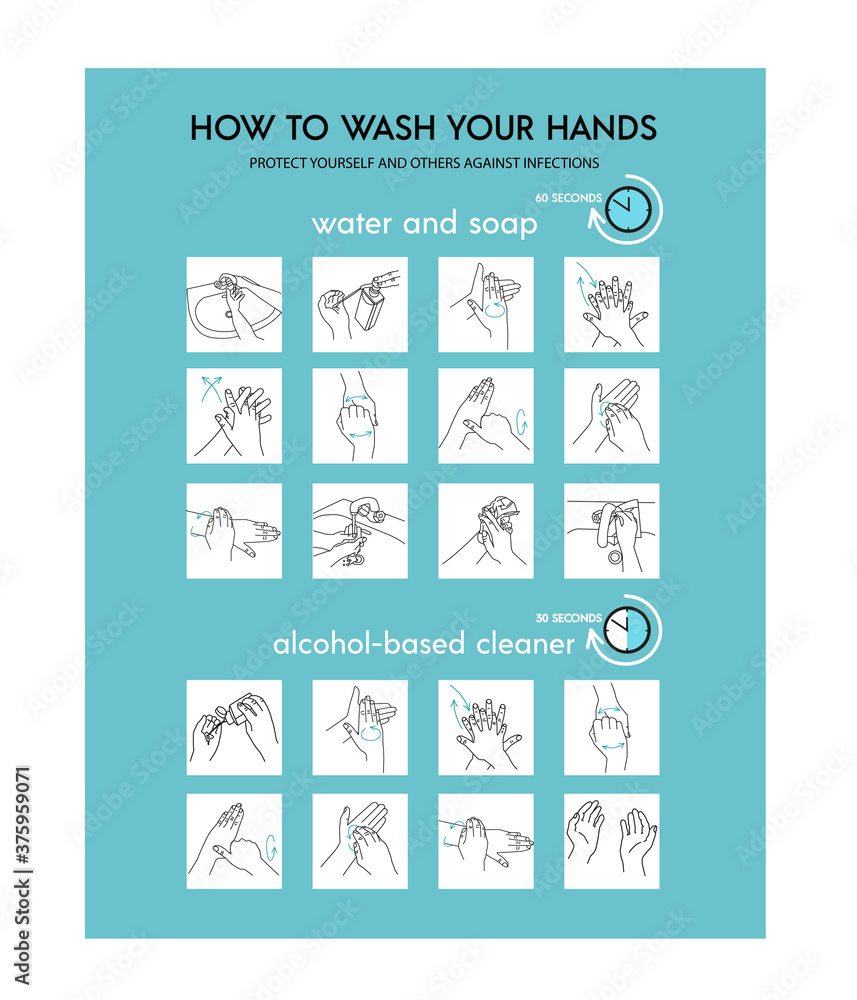 HOW TO WASH YOUR HANDS

PROTECT YOURSELF AND OTHERS AGAINST INFECTIONS

60 SECONDS

water and soap

30 SECONDS

alcohol-based cleaner

Adobe Stock | #375959071