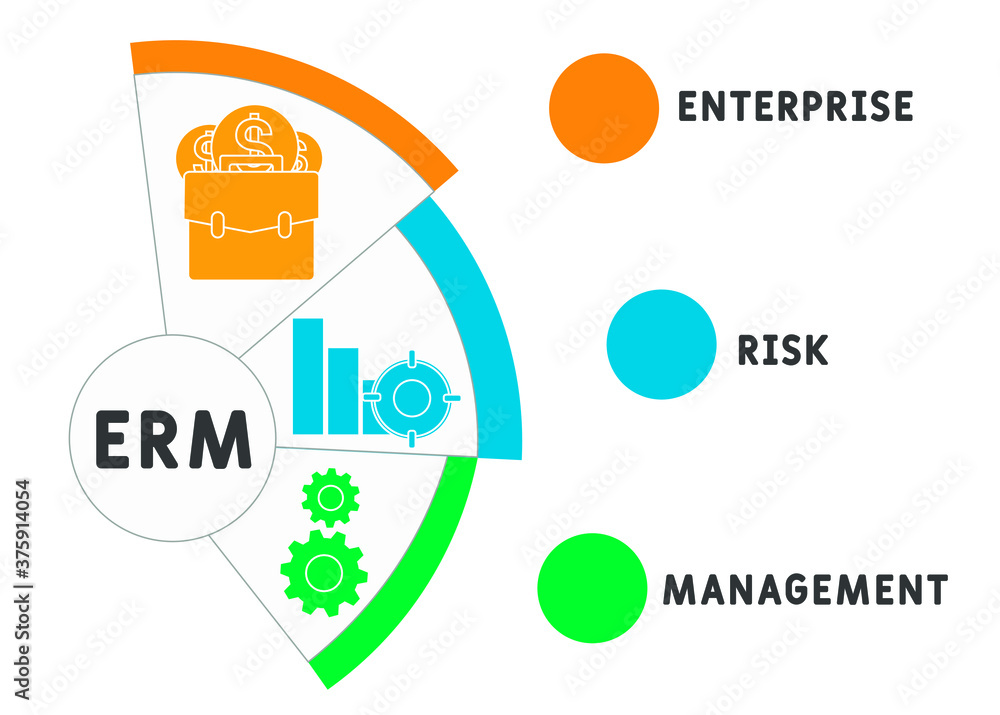 ERM

ENTERPRISE

RISK

MANAGEMENT

Adobe Stock | #375914054