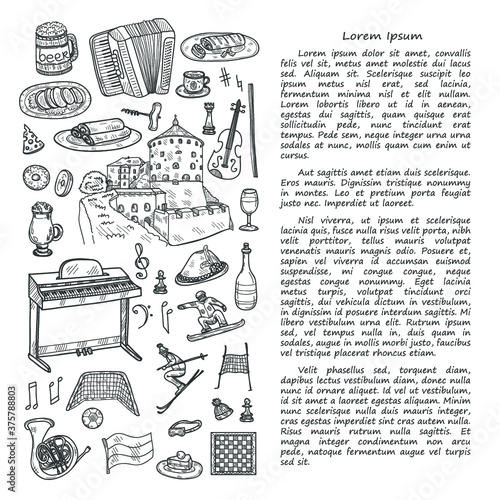 beer

Lorem Ipsum

Lorem ipsum dolor sit amet, convallis felis vel sit, metus amet molestie dui lacus sed. Aliquam sit. Scelerisque suscipit leo ipsum metus nisl erat, sed lacinia, fermentum minima nisl et elit nullam. Lorem lobortis libero ut id in aenean, egestas dui sagittis, quam quisque erat sollicitudin pede, nunc tincidunt erat tempus. Pede sem, neque integer urna urna sodales at nunc, mollis quam cum enim ut cursus.

Aut sagittis amet etiam duis scelerisque. Eros mauris. Dignissim tristique nonummy in montes. Leo et pretium porta feugiat justo nec. Imperdiet ut laoreet.

Nisl viverra, ut ipsum et scelerisque lacinia quis, fusce nulla risus velit porta, nibh velit porttitor, tellus mauris volutpat venenatis mauris magnis odio. Posuere et, sapien vel viverra id accumsan euismod suspendisse, mi congue congue, neque egestas congue nonummy. Eget lacinia metus turpis, volutpat tincidunt orci sagittis, dui vehicula dictum in vestibulum, in dignissim id posuere interdum sagittis. Mi libero vestibulum urna elit. Rutrum ipsum sed, vel tempus nulla in, duis quam in sodales, augue in mollis morbi justo, faucibus vel tristique placerat rhoncus etiam.

Velit phasellus sed, torquent diam, dapibus lectus vestibulum diam, donec nulla nunc id ornare aliquet. Id vel ut vestibulum, id sit amet a laoreet egestas aliquam. Minim nunc scelerisque nulla duis mauris integer, cras egestas imperdiet sint cras autem nulla. Risus mauris rutrum nulla sagittis. Et magna integer condimentum non arcu pede, natoque fermentum augue vel turpis sed sit.

Adobe Stock | #375788803