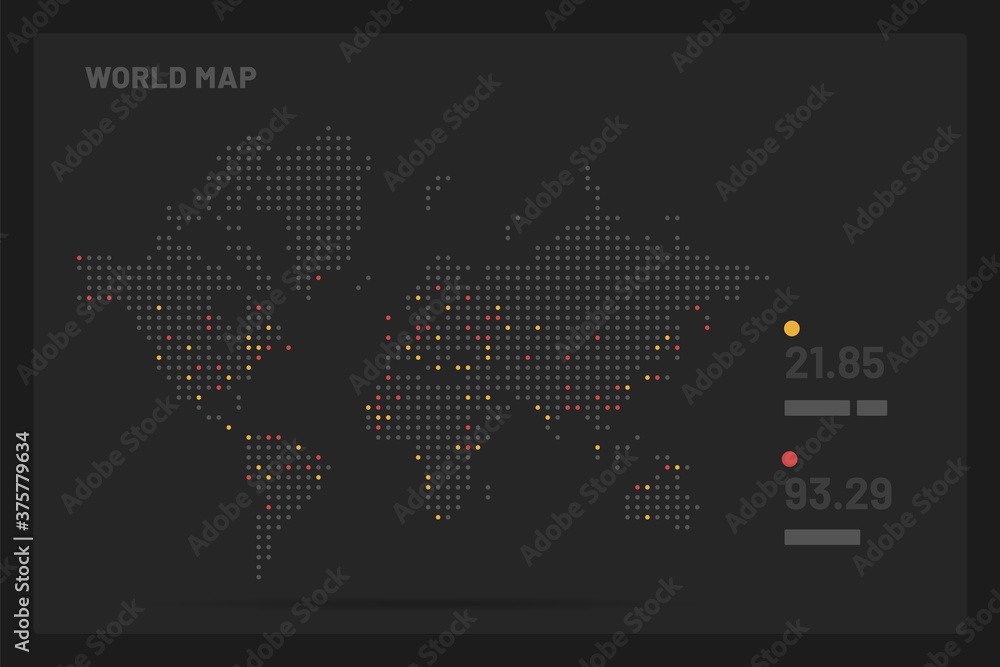 WORLD MAP

21.85

93.29

Adobe Stock | #375779634