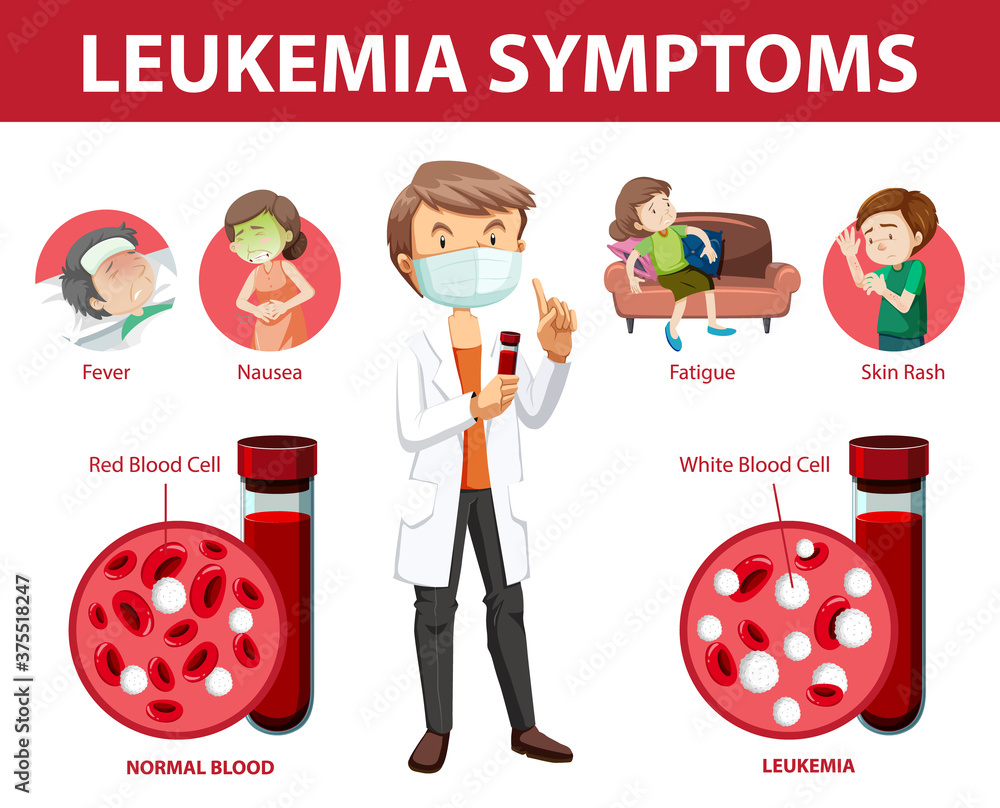 LEUKEMIA SYMPTOMS

Fever

Nausea

Fatigue

Skin Rash

Red Blood Cell

White Blood Cell

NORMAL BLOOD

LEUKEMIA

Adobe Stock | #375518247