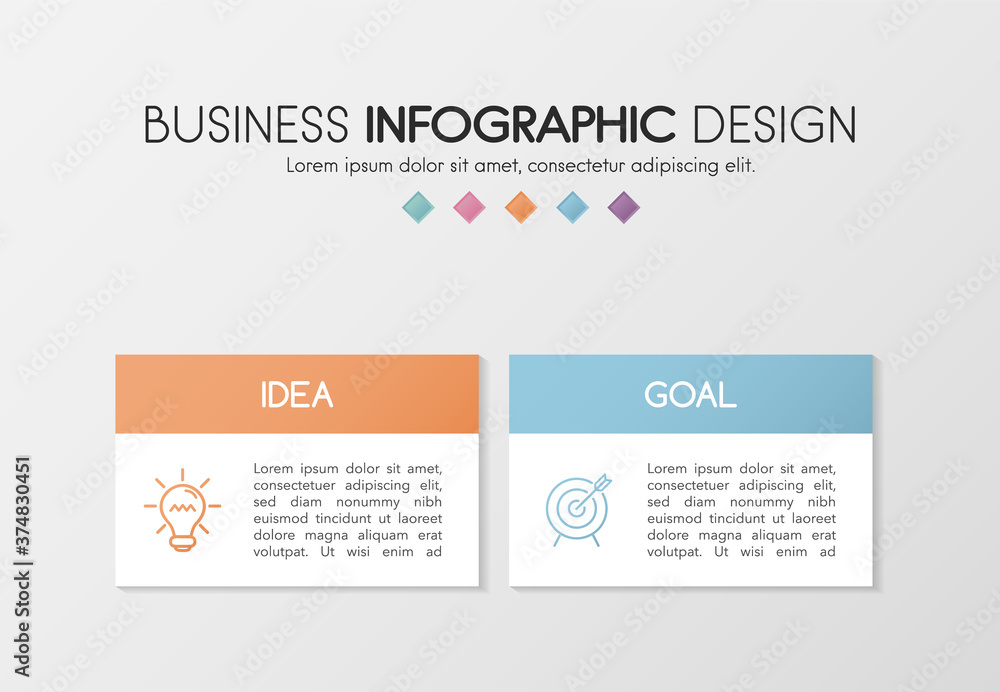 BUSINESS INFOGRAPHIC DESIGN

Lorem ipsum dolor sit amet, consectetur adipiscing elit.

IDEA

Lorem ipsum dolor sit amet, consectetuer adipiscing elit, sed diam nonummy nibh euismod tincidunt ut laoreet dolore magna aliquam erat volutpat. Ut wisi enim ad

GOAL

Lorem ipsum dolor sit amet, consectetuer adipiscing elit, sed diam nonummy nibh euismod tincidunt ut laoreet dolore magna aliquam erat volutpat. Ut wisi enim ad

Adobe Stock | #374830451