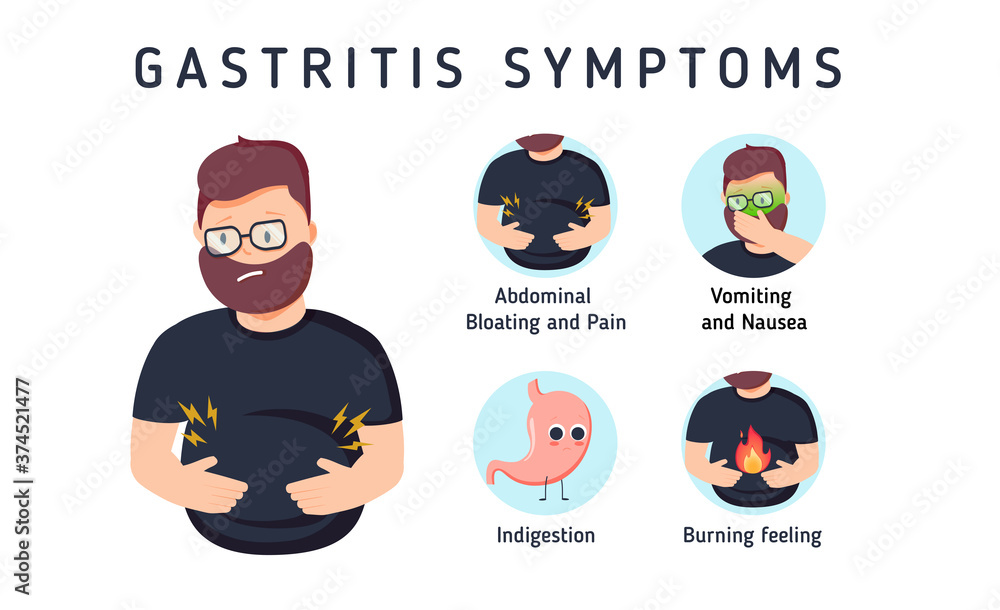 GASTRITIS SYMPTOMS

Abdominal Bloating and Pain

Vomiting and Nausea

Indigestion

Burning feeling

Adobe Stock | #374521477