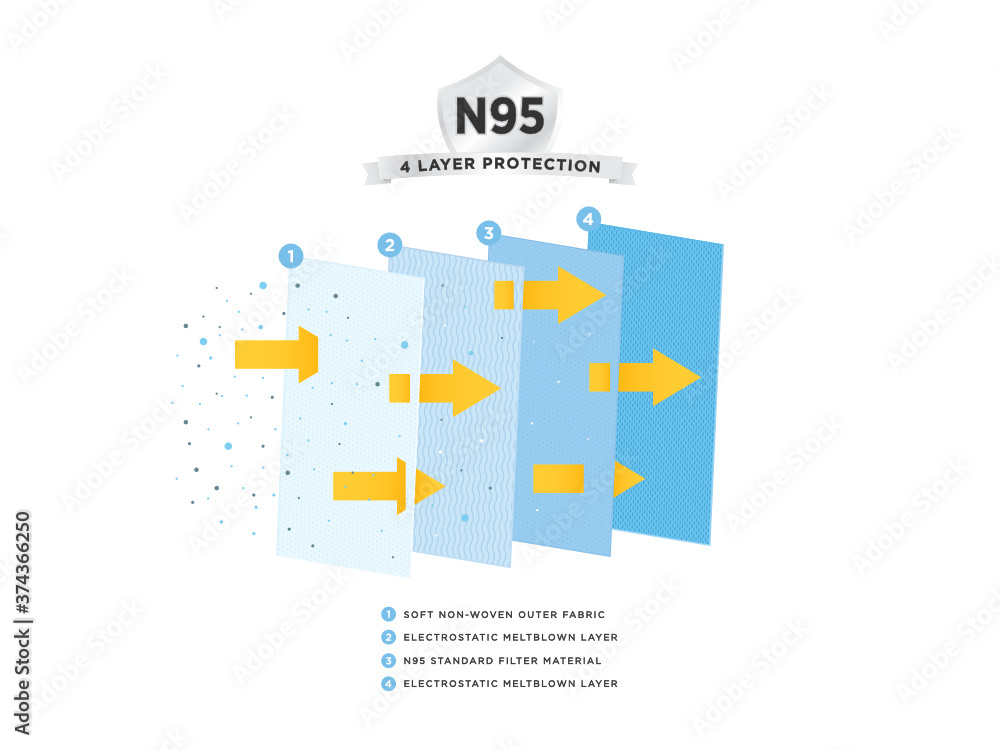 N95

4 LAYER PROTECTION

1

2

3

4

1 SOFT NON-WOVEN OUTER FABRIC
2 ELECTROSTATIC MELTBLOWN LAYER
3 N95 STANDARD FILTER MATERIAL
4 ELECTROSTATIC MELTBLOWN LAYER

Adobe Stock | #374366250