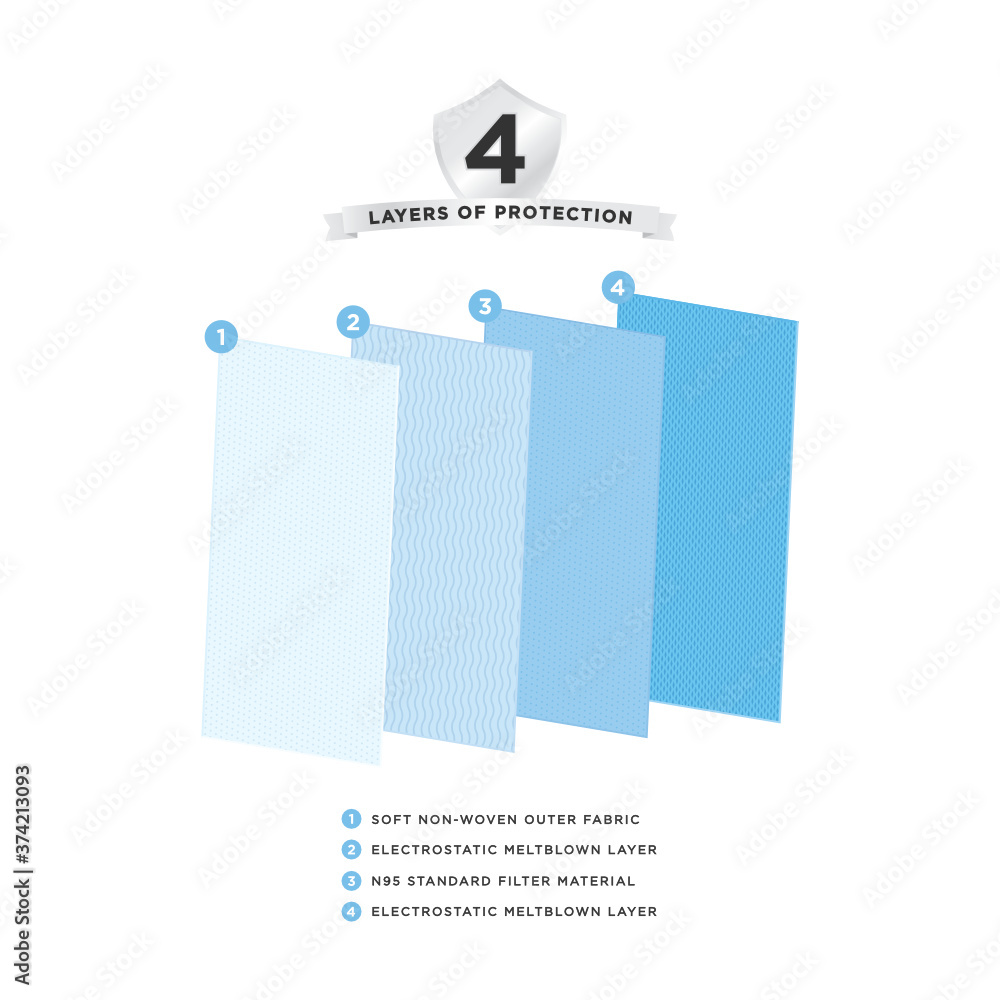 4
LAYERS OF PROTECTION

1
2
3
4

1 SOFT NON-WOVEN OUTER FABRIC
2 ELECTROSTATIC MELTBLOWN LAYER
3 N95 STANDARD FILTER MATERIAL
4 ELECTROSTATIC MELTBLOWN LAYER

Adobe Stock | #374213093