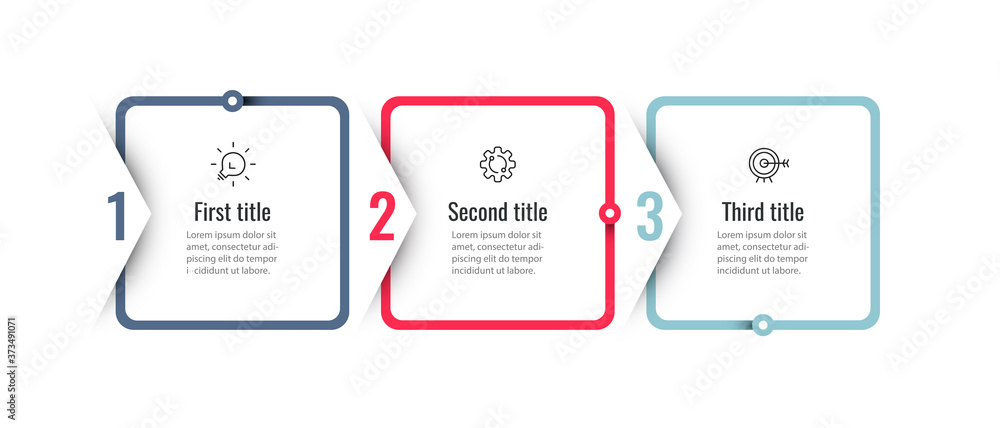 1

First title

Lorem ipsum dolor sit amet, consectetur adipiscing elit do tempor i-cididunt ut labore.

2

Second title

Lorem ipsum dolor sit amet, consectetur adipiscing elit do tempor incididunt ut labore.

3

Third title

Lorem ipsum dolor sit amet, consectetur adipiscing elit do tempor incididunt ut labore.

373491071