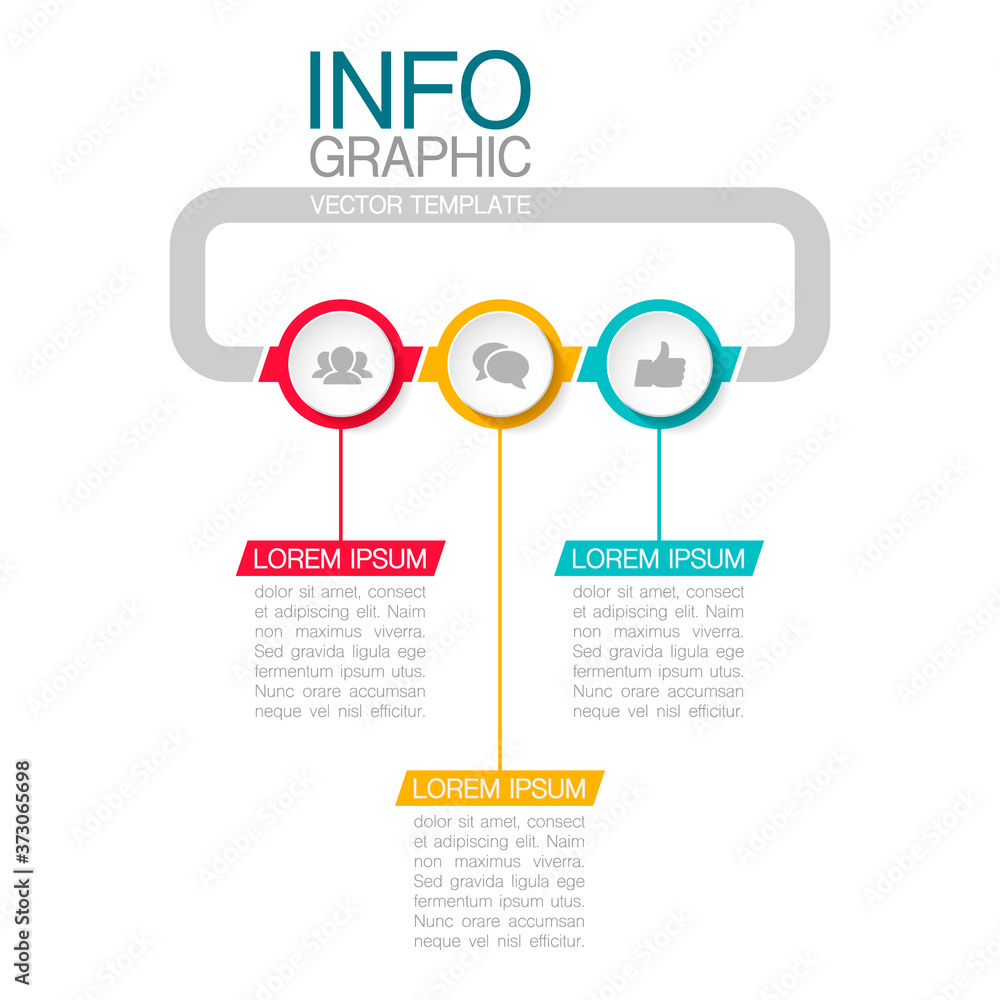 INFO
GRAPHIC
VECTOR TEMPLATE

LOREM IPSUM
dolor sit amet, consect et adipiscing elit. Naim non maximus viverra. Sed gravida ligula ege fermentum ipsum utus. Nunc orare accumsan neque vel nisl efficitur.

LOREM IPSUM
dolor sit amet, consect et adipiscing elit. Naim non maximus viverra. Sed gravida ligula ege fermentum ipsum utus. Nunc orare accumsan neque vel nisl efficitur.

LOREM IPSUM
dolor sit amet, consect et adipiscing elit. Naim non maximus viverra. Sed gravida ligula ege fermentum ipsum utus. Nunc orare accumsan neque vel nisl efficitur.

Adobe Stock | #373065698