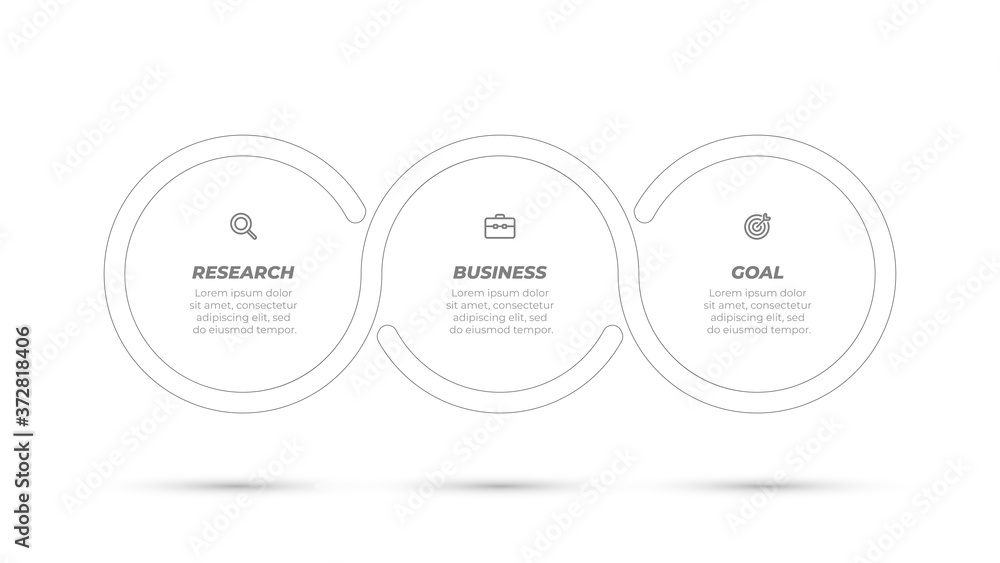 RESEARCH
Lorem ipsum dolor sit amet, consectetur adipiscing elit, sed do eiusmod tempor.

BUSINESS
Lorem ipsum dolor sit amet, consectetur adipiscing elit, sed do eiusmod tempor.

GOAL
Lorem ipsum dolor sit amet, consectetur adipiscing elit, sed do eiusmod tempor.

Adobe Stock | #372818406