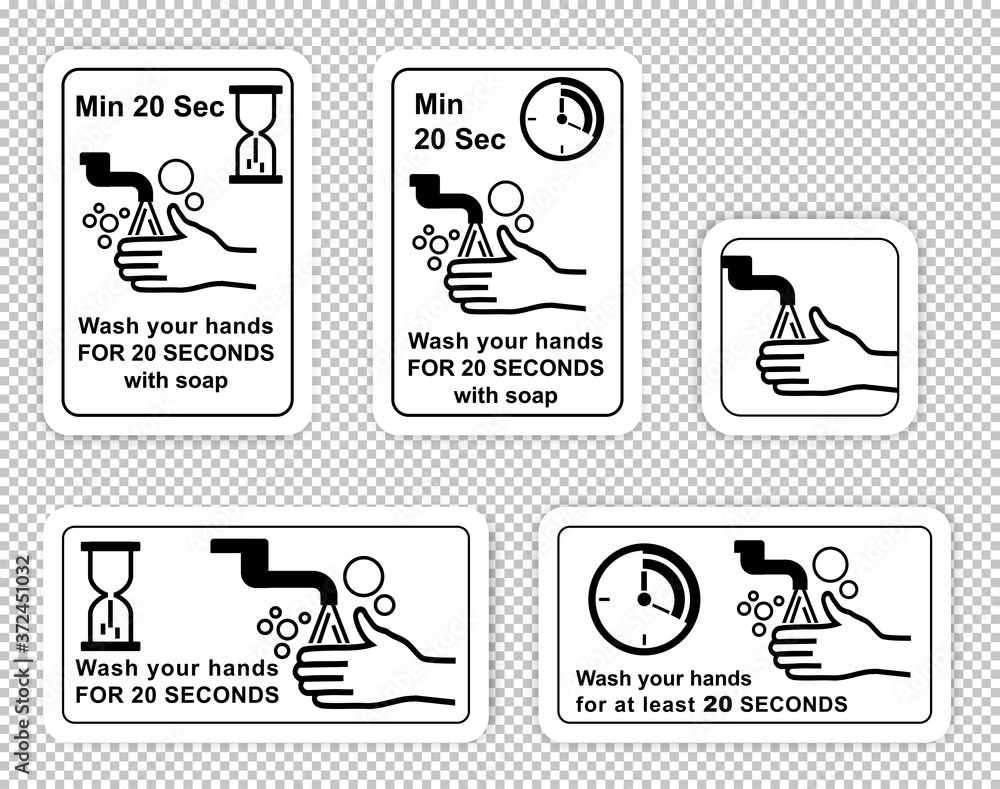 Min 20 Sec

Wash your hands FOR 20 SECONDS with soap

Min 20 Sec

Wash your hands FOR 20 SECONDS with soap

Wash your hands FOR 20 SECONDS

Wash your hands for at least 20 SECONDS

Adobe Stock | #372451032