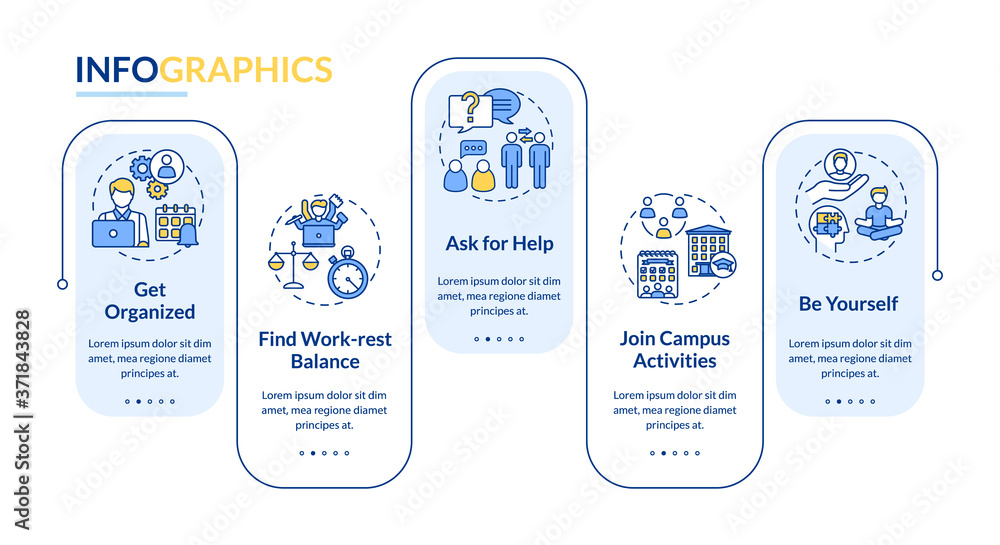 INFOGRAPHICS

Get Organized

Lorem ipsum dolor sit dim amet, mea regione diamet principes at.

Find Work-rest Balance

Lorem ipsum dolor sit dim amet, mea regione diamet principes at.

Ask for Help

Lorem ipsum dolor sit dim amet, mea regione diamet principes at.

Join Campus Activities

Lorem ipsum dolor sit dim amet, mea regione diamet principes at.

Be Yourself

Lorem ipsum dolor sit dim amet, mea regione diamet principes at.

Adobe Stock | #371843828