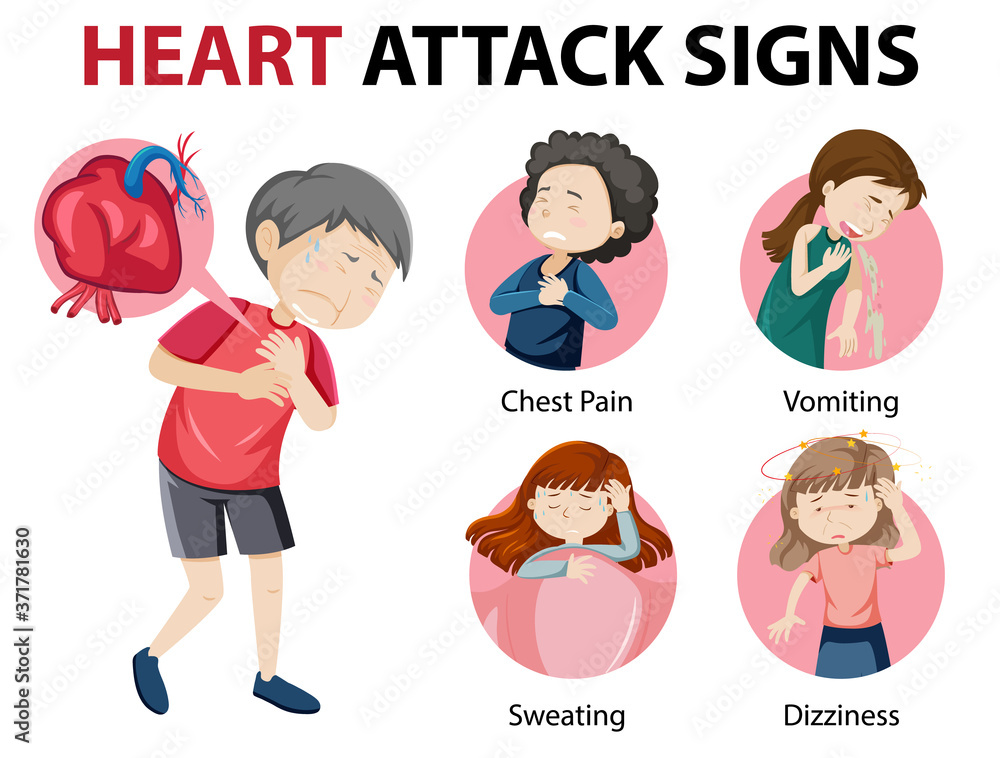 HEART ATTACK SIGNS

Chest Pain

Vomiting

Sweating

Dizziness

Adobe Stock | #371781630