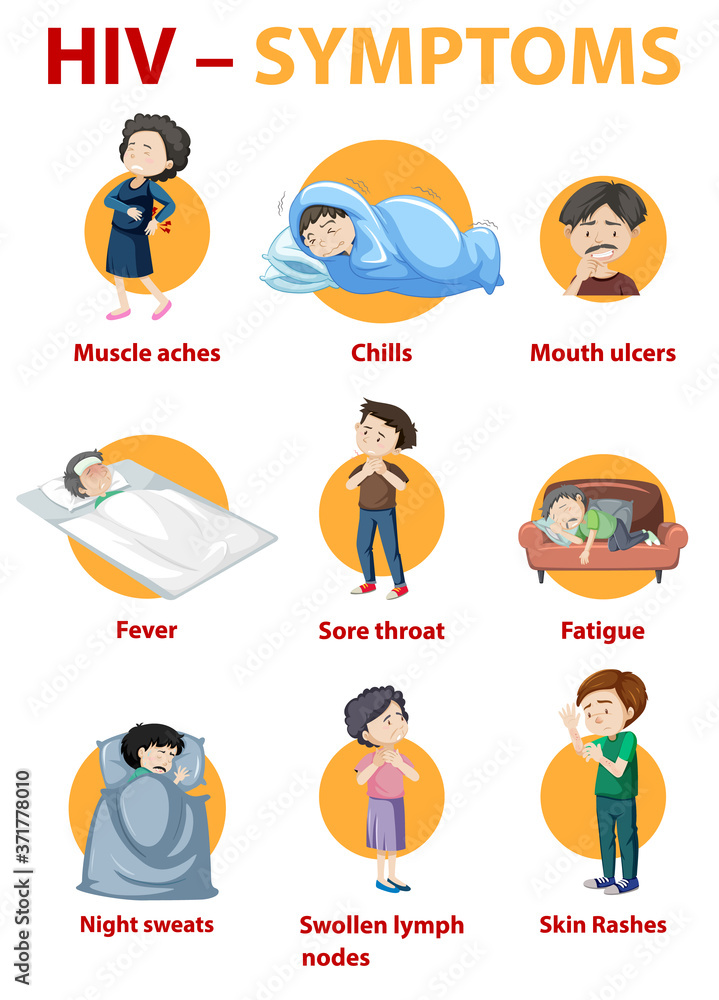 HIV – SYMPTOMS

Muscle aches

Chills

Mouth ulcers

Fever

Sore throat

Fatigue

Night sweats

Swollen lymph nodes

Skin Rashes

Adobe Stock | #371778010