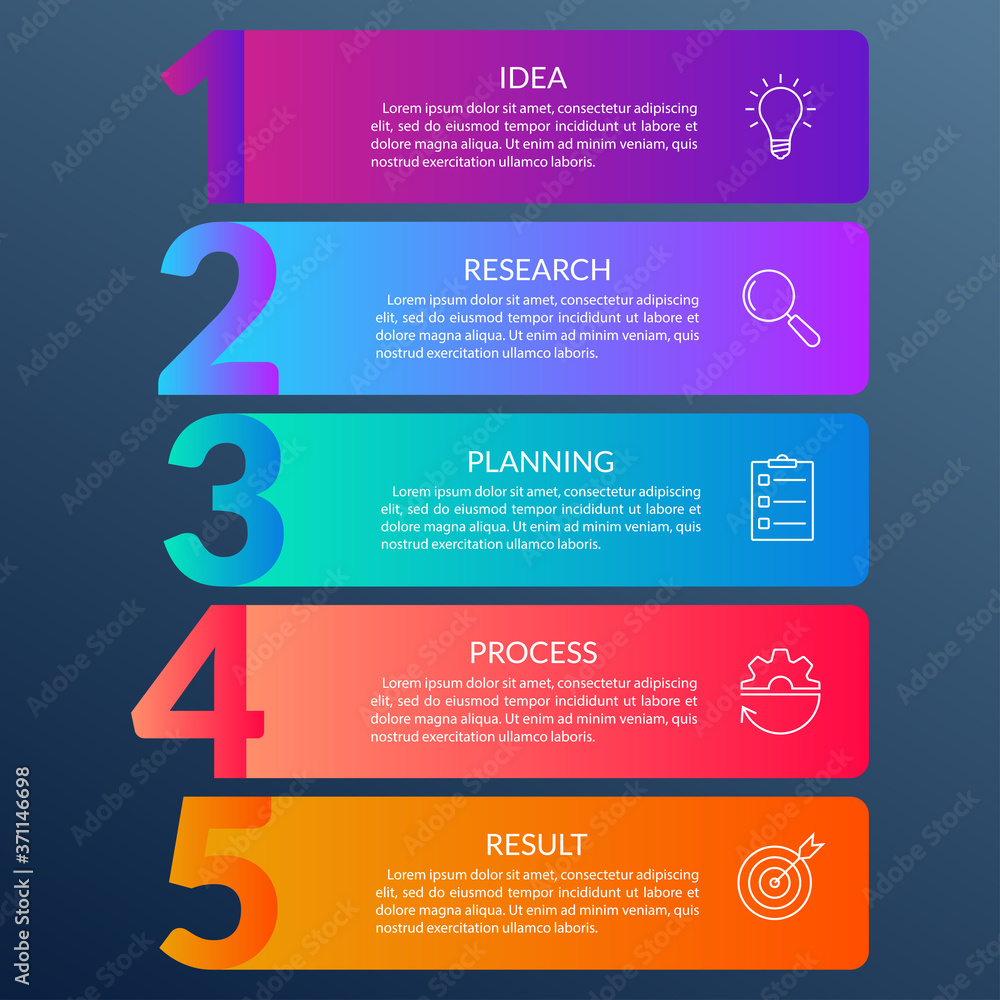 1
IDEA
Lorem ipsum dolor sit amet, consectetur adipiscing elit, sed do eiusmod tempor incididunt ut labore et dolore magna aliqua. Ut enim ad minim veniam, quis nostrud exercitation ullamco laboris.

2
RESEARCH
Lorem ipsum dolor sit amet, consectetur adipiscing elit, sed do eiusmod tempor incididunt ut labore et dolore magna aliqua. Ut enim ad minim veniam, quis nostrud exercitation ullamco laboris.

3
PLANNING
Lorem ipsum dolor sit amet, consectetur adipiscing elit, sed do eiusmod tempor incididunt ut labore et dolore magna aliqua. Ut enim ad minim veniam, quis nostrud exercitation ullamco laboris.

4
PROCESS
Lorem ipsum dolor sit amet, consectetur adipiscing elit, sed do eiusmod tempor incididunt ut labore et dolore magna aliqua. Ut enim ad minim veniam, quis nostrud exercitation ullamco laboris.

5
RESULT
Lorem ipsum dolor sit amet, consectetur adipiscing elit, sed do eiusmod tempor incididunt ut labore et dolore magna aliqua. Ut enim ad minim veniam, quis nostrud exercitation ullamco laboris.

Adobe Stock | #371146698