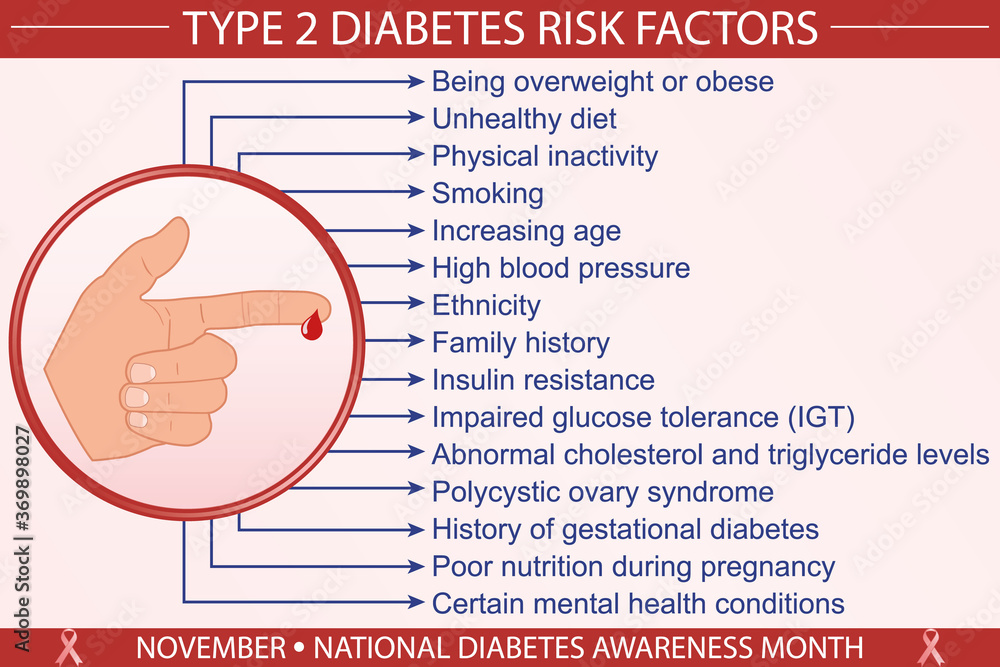 TYPE 2 DIABETES RISK FACTORS

Being overweight or obese
Unhealthy diet
Physical inactivity
Smoking
Increasing age
High blood pressure
Ethnicity
Family history
Insulin resistance
Impaired glucose tolerance (IGT)
Abnormal cholesterol and triglyceride levels
Polycystic ovary syndrome
History of gestational diabetes
Poor nutrition during pregnancy
Certain mental health conditions

NOVEMBER • NATIONAL DIABETES AWARENESS MONTH

Adobe Stock | #369898027