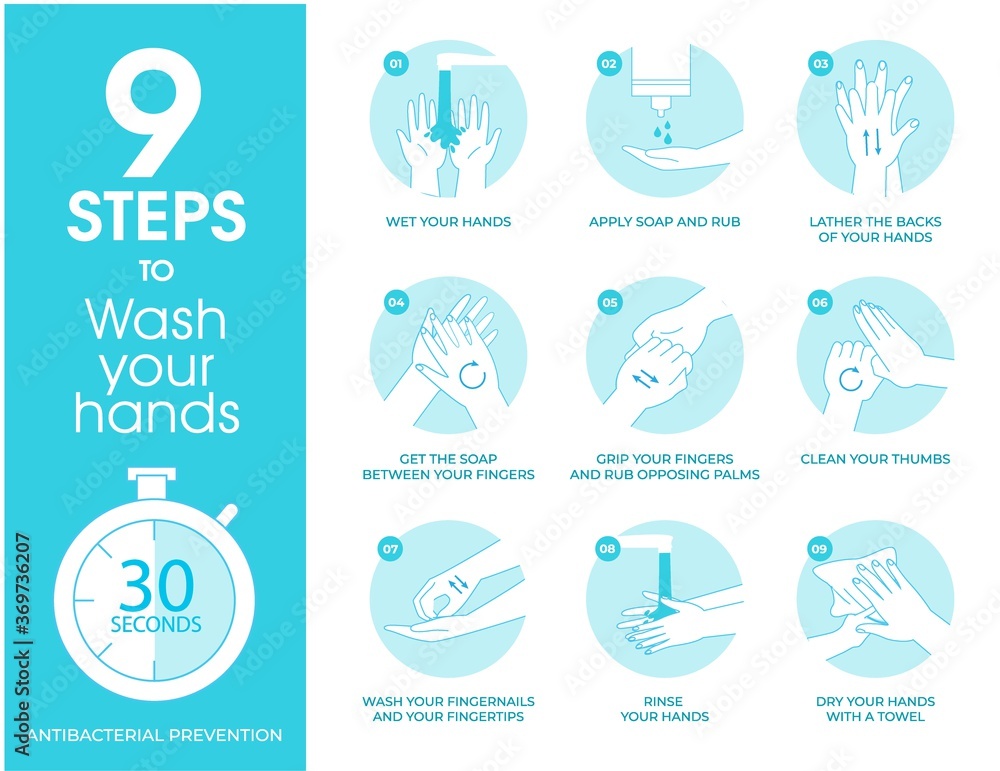 9 STEPS TO Wash your hands

30 SECONDS

ANTIBACTERIAL PREVENTION

Adobe Stock | #369736207

01
WET YOUR HANDS

02
APPLY SOAP AND RUB

03
LATHER THE BACKS OF YOUR HANDS

04
GET THE SOAP BETWEEN YOUR FINGERS

05
GRIP YOUR FINGERS AND RUB OPPOSING PALMS

06
CLEAN YOUR THUMBS

07
WASH YOUR FINGERNAILS AND YOUR FINGERTIPS

08
RINSE YOUR HANDS

09
DRY YOUR HANDS WITH A TOWEL