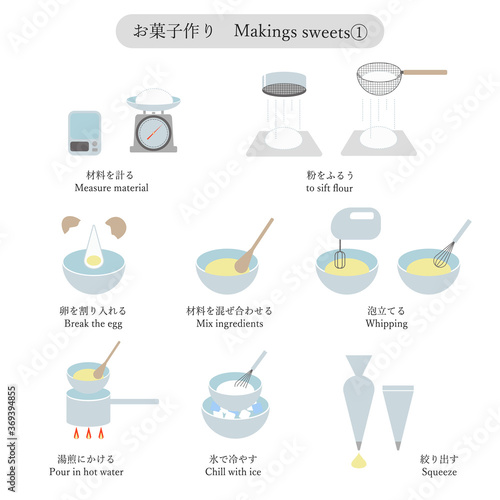 お菓子作り　Makings sweets①

材料を計る
Measure material

粉をふるう
to sift flour

卵を割り入れる
Break the egg

材料を混ぜ合わせる
Mix ingredients

泡立てる
Whipping

湯煎にかける
Pour in hot water

氷で冷やす
Chill with ice

絞り出す
Squeeze

Adobe Stock | #369394855