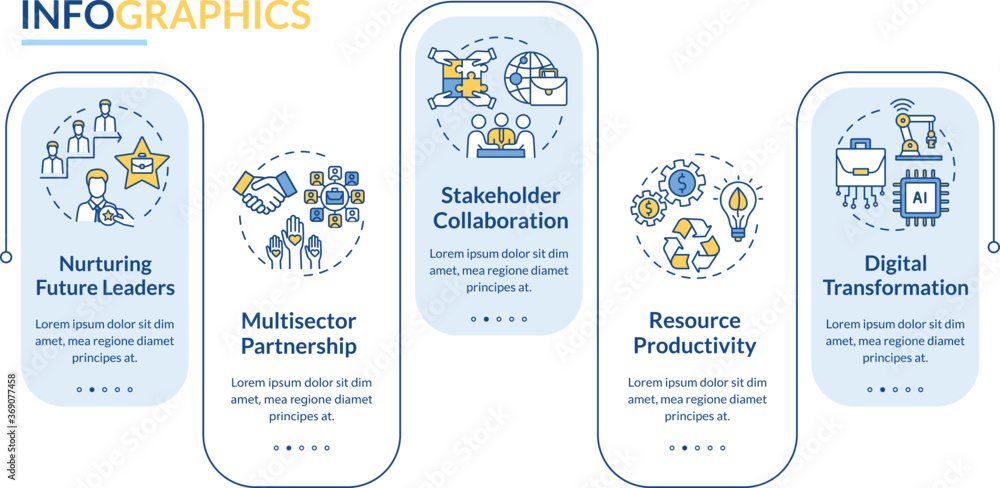 INFOGRAPHICS

Nurturing Future Leaders

Lorem ipsum dolor sit dim amet, mea regione diamet principes at.

Multisector Partnership

Lorem ipsum dolor sit dim amet, mea regione diamet principes at.

Stakeholder Collaboration

Lorem ipsum dolor sit dim amet, mea regione diamet principes at.

Resource Productivity

Lorem ipsum dolor sit dim amet, mea regione diamet principes at.

AI

Digital Transformation

Lorem ipsum dolor sit dim amet, mea regione diamet principes at.

369077458