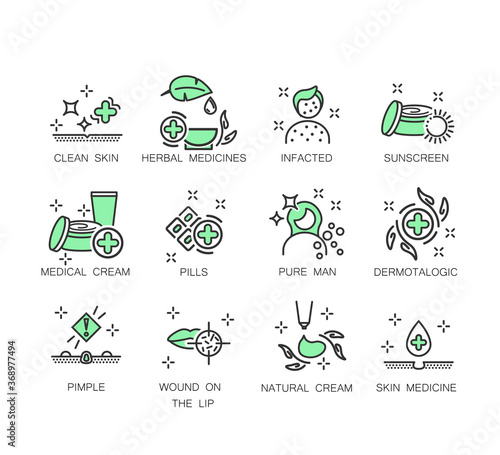 CLEAN SKIN
HERBAL MEDICINES
INFACTED
SUNSCREEN

MEDICAL CREAM
PILLS
PURE MAN
DERMOTALOGIC

PIMPLE
WOUND ON THE LIP
NATURAL CREAM
SKIN MEDICINE

Adobe Stock | #368977494