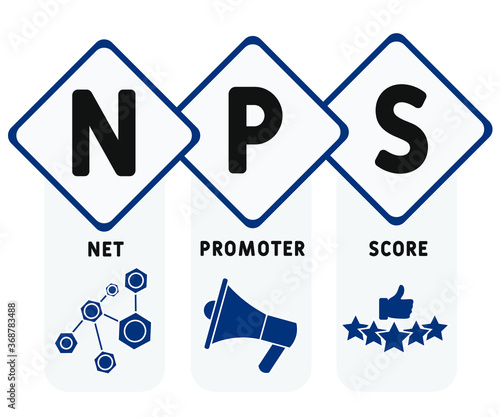 N P S
NET
PROMOTER
SCORE
Adobe Stock
Adobe Stock | #368783488