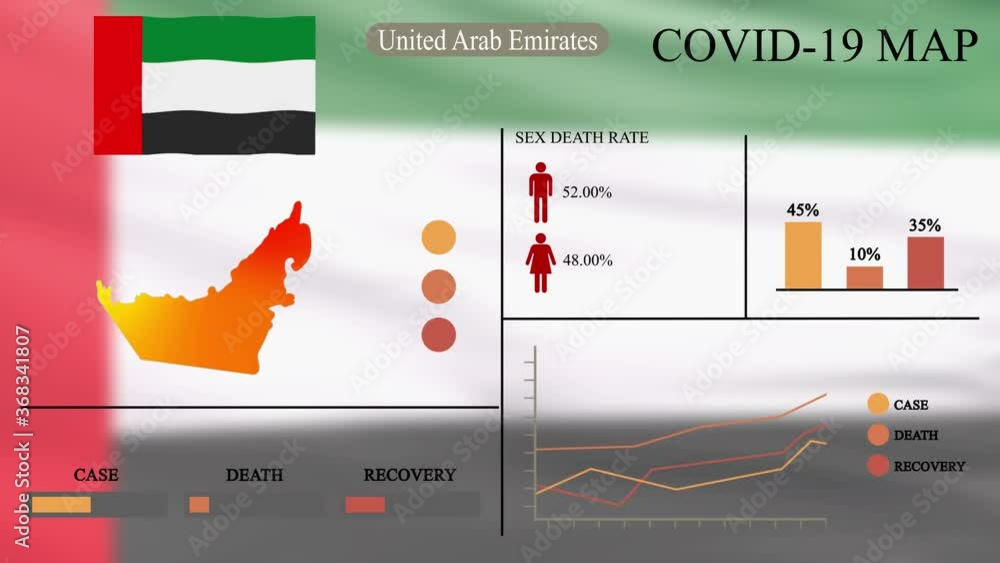 United Arab Emirates

COVID-19 MAP

SEX DEATH RATE

52.00%

48.00%

45%

10%

35%

CASE

DEATH

RECOVERY

CASE

DEATH

RECOVERY

Adobe Stock | #368341807