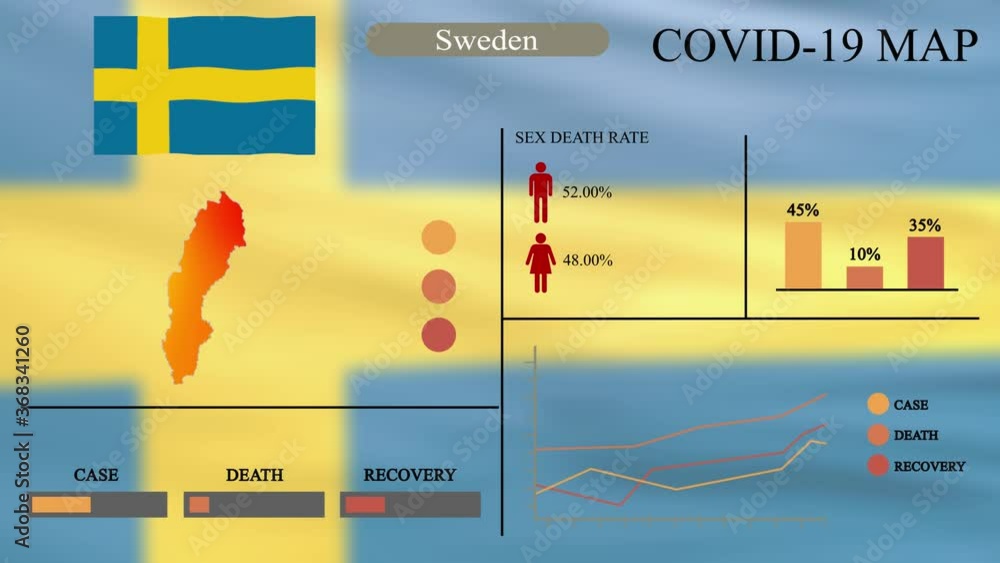 Sweden

COVID-19 MAP

SEX DEATH RATE

52.00%

48.00%

45%

10%

35%

CASE

DEATH

RECOVERY

CASE

DEATH

RECOVERY

Adobe Stock | #368341260