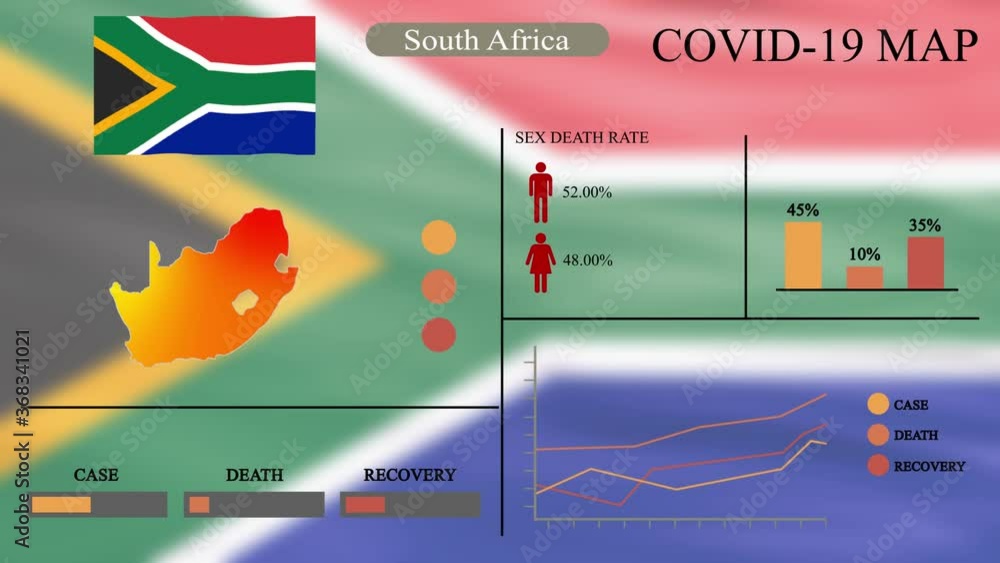 South Africa

COVID-19 MAP

SEX DEATH RATE

52.00%

48.00%

45%

10%

35%

CASE

DEATH

RECOVERY

CASE

DEATH

RECOVERY

Adobe Stock | #368341021