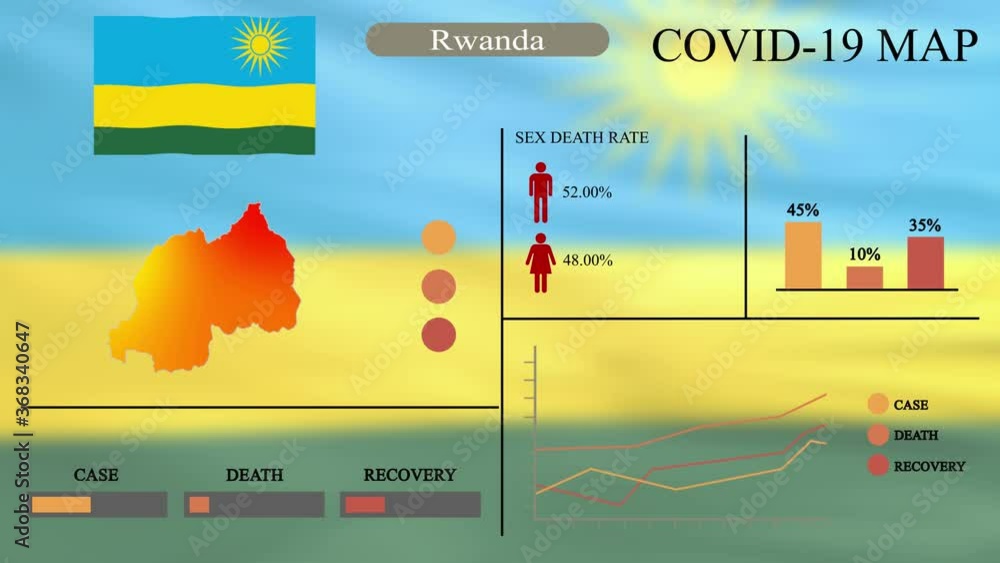 Rwanda

COVID-19 MAP

SEX DEATH RATE

52.00%

48.00%

45%

10%

35%

CASE

DEATH

RECOVERY

CASE

DEATH

RECOVERY

Adobe Stock | #368340647