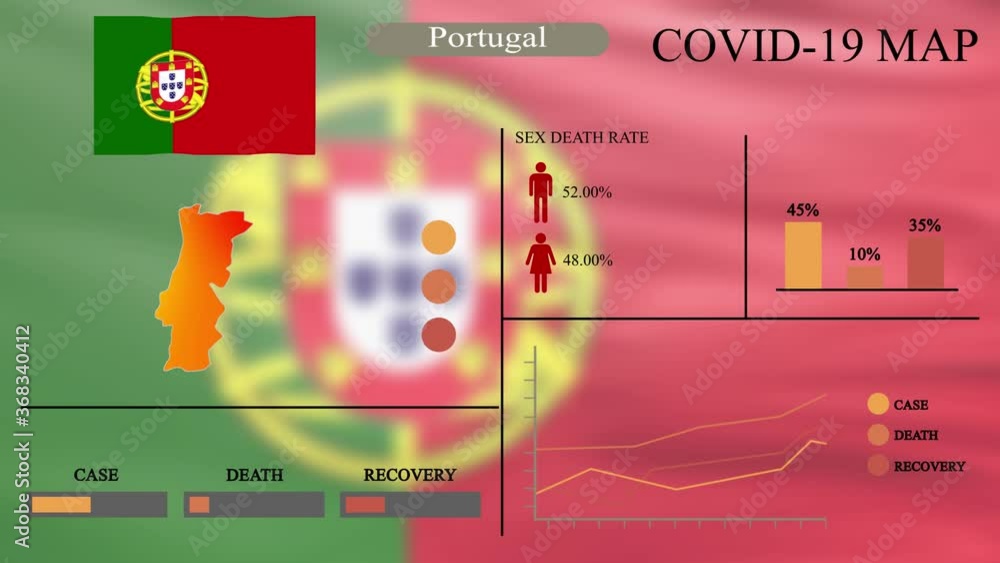 Portugal

COVID-19 MAP

SEX DEATH RATE

52.00%

48.00%

45%

10%

35%

CASE

DEATH

RECOVERY

CASE

DEATH

RECOVERY

Adobe Stock | #368340412