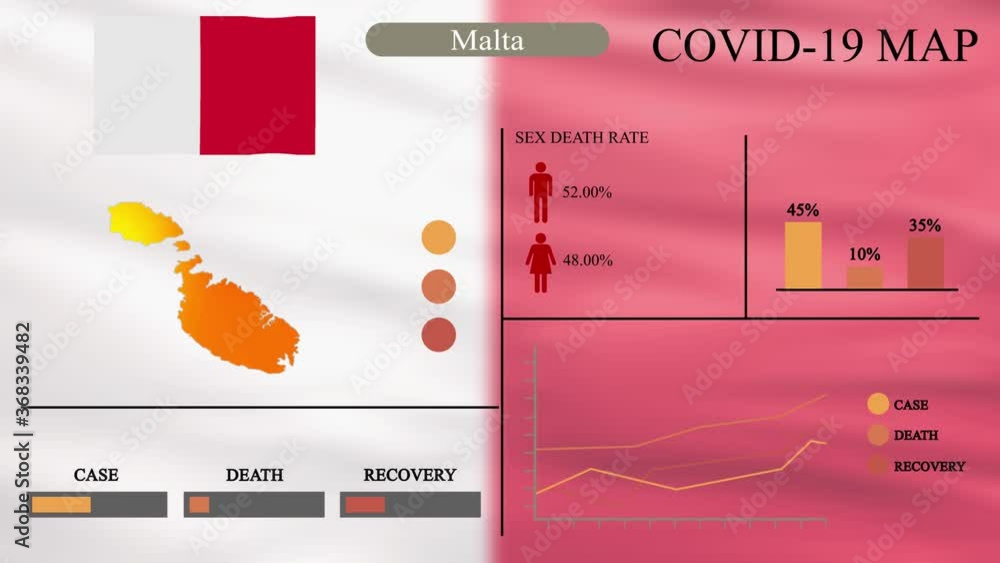 Malta

COVID-19 MAP

SEX DEATH RATE

52.00%

48.00%

45%

10%

35%

CASE

DEATH

RECOVERY

CASE

DEATH

RECOVERY

Adobe Stock | #368339482