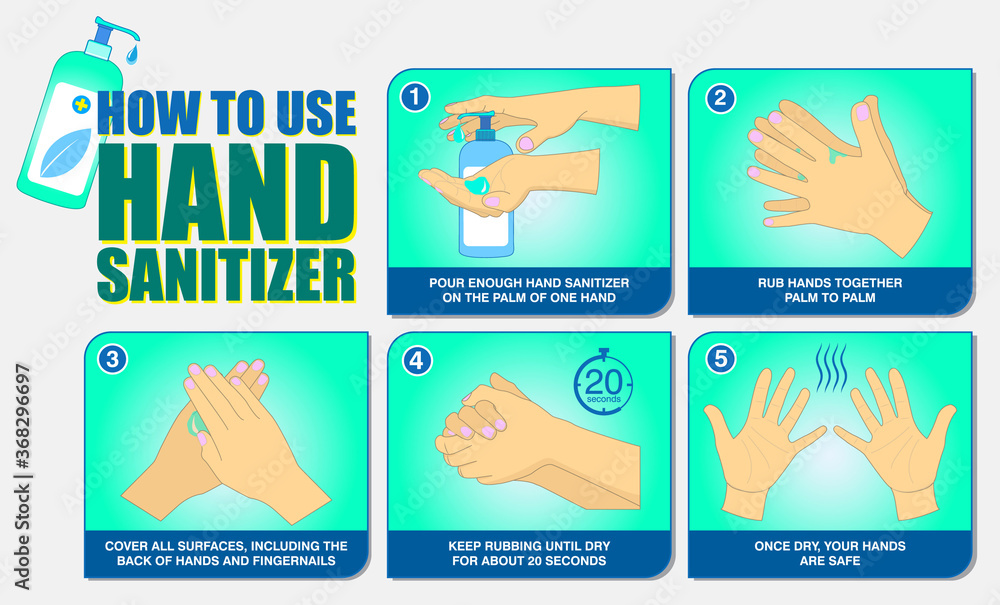 HOW TO USE
HAND
SANITIZER

1
POUR ENOUGH HAND SANITIZER ON THE PALM OF ONE HAND

2
RUB HANDS TOGETHER PALM TO PALM

3
COVER ALL SURFACES, INCLUDING THE BACK OF HANDS AND FINGERNAILS

4
20 seconds
KEEP RUBBING UNTIL DRY FOR ABOUT 20 SECONDS

5
ONCE DRY, YOUR HANDS ARE SAFE

Adobe Stock | #368296697