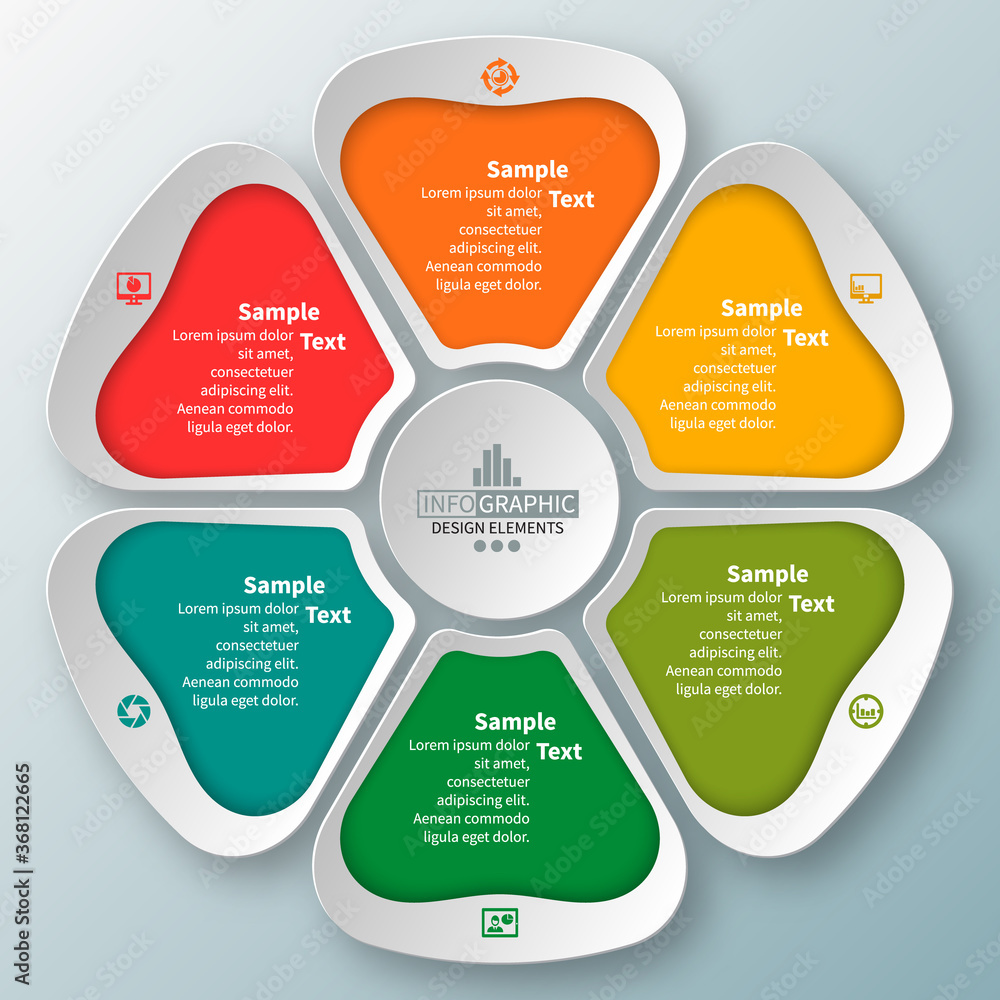 Sample Text
Lorem ipsum dolor sit amet, consectetuer adipiscing elit. Aenean commodo ligula eget dolor.

Sample Text
Lorem ipsum dolor sit amet, consectetuer adipiscing elit. Aenean commodo ligula eget dolor.

Sample Text
Lorem ipsum dolor sit amet, consectetuer adipiscing elit. Aenean commodo ligula eget dolor.

INFOGRAPHIC
DESIGN ELEMENTS

Sample Text
Lorem ipsum dolor sit amet, consectetuer adipiscing elit. Aenean commodo ligula eget dolor.

Sample Text
Lorem ipsum dolor sit amet, consectetuer adipiscing elit. Aenean commodo ligula eget dolor.

Sample Text
Lorem ipsum dolor sit amet, consectetuer adipiscing elit. Aenean commodo ligula eget dolor.

Adobe Stock | #368122665