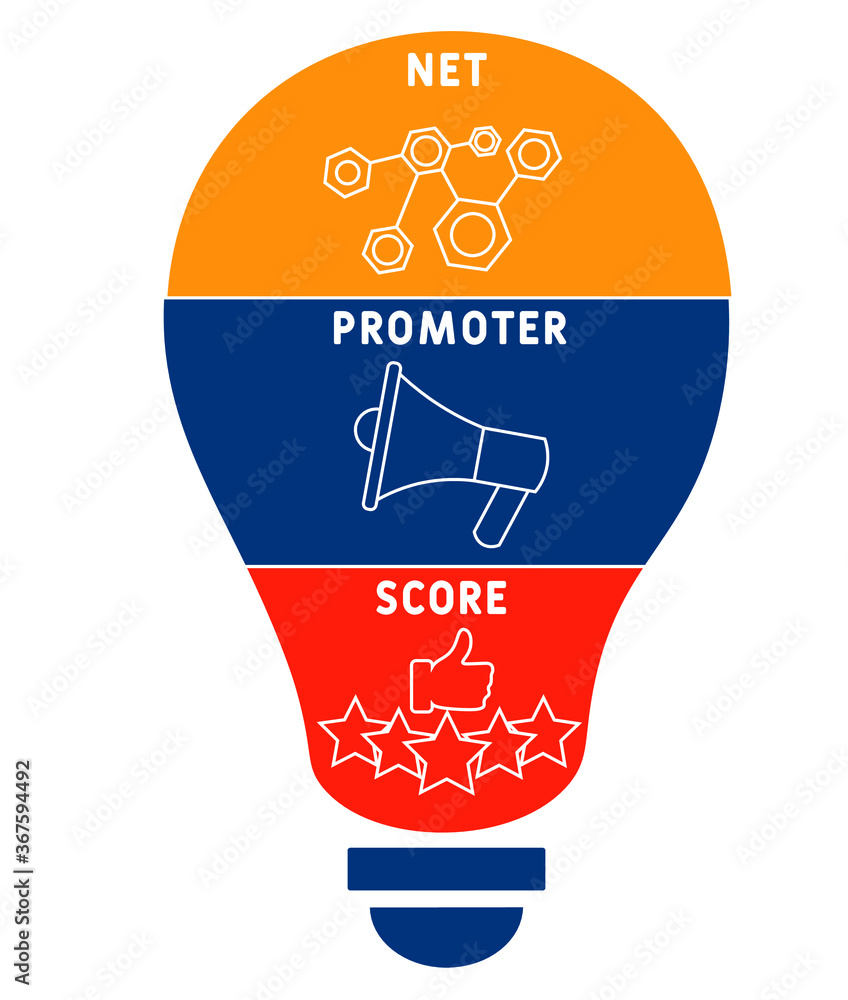 NET

PROMOTER

SCORE

Adobe Stock | #367594492