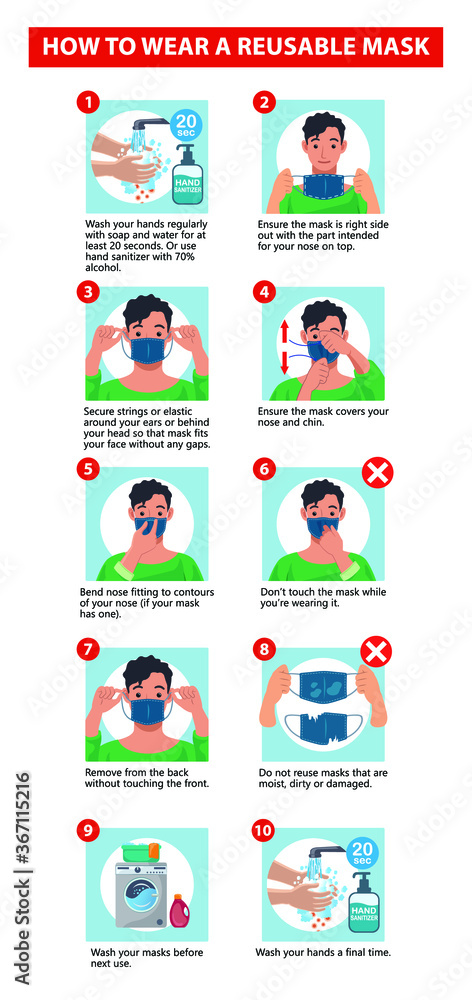 HOW TO WEAR A REUSABLE MASK

1

20 sec

HAND SANITIZER

Wash your hands regularly with soap and water for at least 20 seconds. Or use hand sanitizer with 70% alcohol.

2

Ensure the mask is right side out with the part intended for your nose on top.

3

Secure strings or elastic around your ears or behind your head so that mask fits your face without any gaps.

4

Ensure the mask covers your nose and chin.

5

Bend nose fitting to contours of your nose (if your mask has one).

6

Don't touch the mask while you're wearing it.

7

Remove from the back without touching the front.

8

Do not reuse masks that are moist, dirty or damaged.

9

Wash your masks before next use.

10

20 sec

HAND SANITIZER

Wash your hands a final time.

Adobe Stock | #367115216