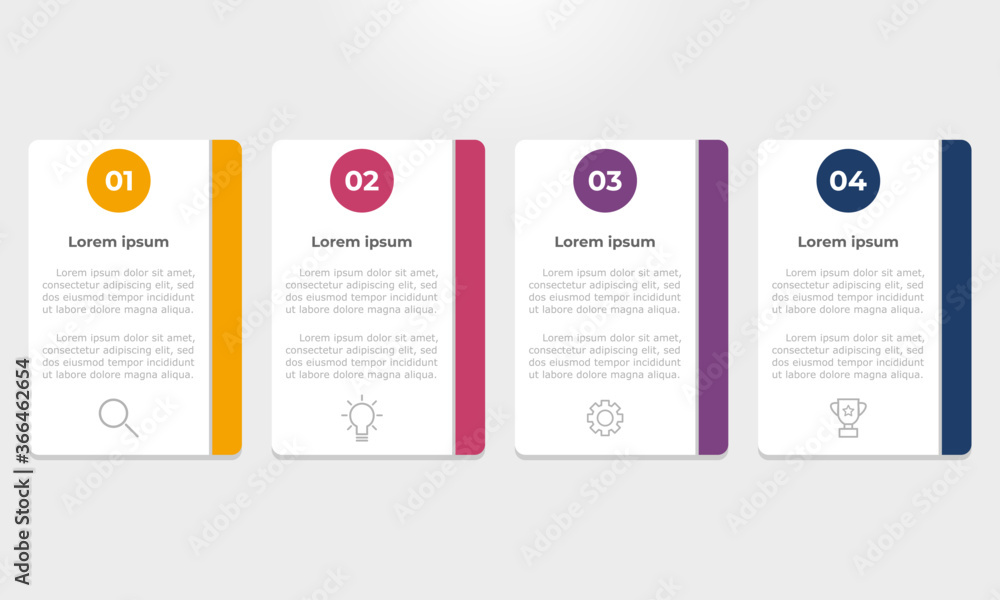 01

Lorem ipsum

Lorem ipsum dolor sit amet, consectetur adipiscing elit, sed dos eiusmod tempor incididunt ut labore dolore magna aliqua.

Lorem ipsum dolor sit amet, consectetur adipiscing elit, sed dos eiusmod tempor incididunt ut labore dolore magna aliqua.

02

Lorem ipsum

Lorem ipsum dolor sit amet, consectetur adipiscing elit, sed dos eiusmod tempor incididunt ut labore dolore magna aliqua.

Lorem ipsum dolor sit amet, consectetur adipiscing elit, sed dos eiusmod tempor incididunt ut labore dolore magna aliqua.

03

Lorem ipsum

Lorem ipsum dolor sit amet, consectetur adipiscing elit, sed dos eiusmod tempor incididunt ut labore dolore magna aliqua.

Lorem ipsum dolor sit amet, consectetur adipiscing elit, sed dos eiusmod tempor incididunt ut labore dolore magna aliqua.

04

Lorem ipsum

Lorem ipsum dolor sit amet, consectetur adipiscing elit, sed dos eiusmod tempor incididunt ut labore dolore magna aliqua.

Lorem ipsum dolor sit amet, consectetur adipiscing elit, sed dos eiusmod tempor incididunt ut labore dolore magna aliqua.

Adobe Stock | #366462654