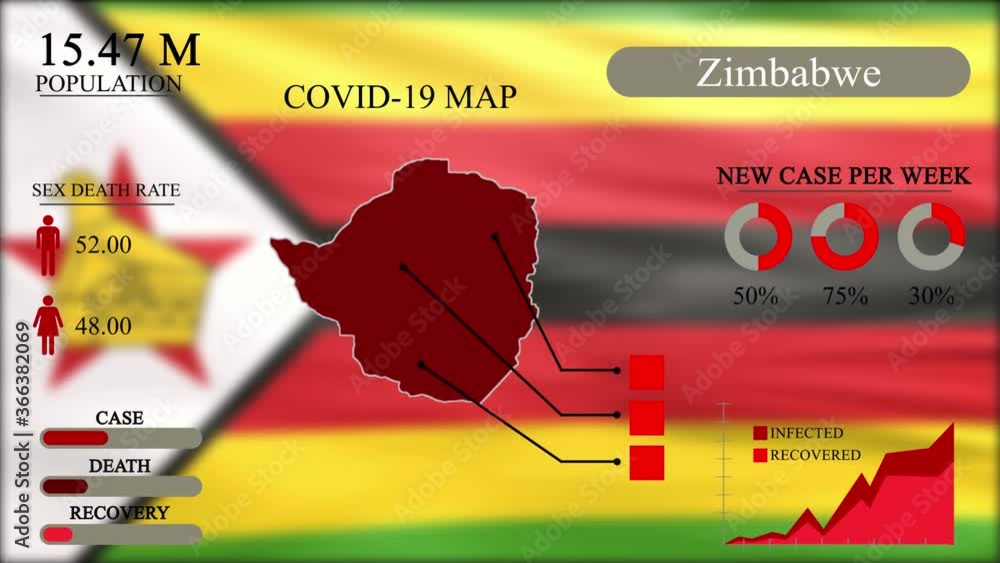 15.47 M
POPULATION

COVID-19 MAP

Zimbabwe

SEX DEATH RATE

52.00

48.00

NEW CASE PER WEEK

50% 75% 30%

CASE

DEATH

RECOVERY

INFECTED
RECOVERED

Adobe Stock | #366382069