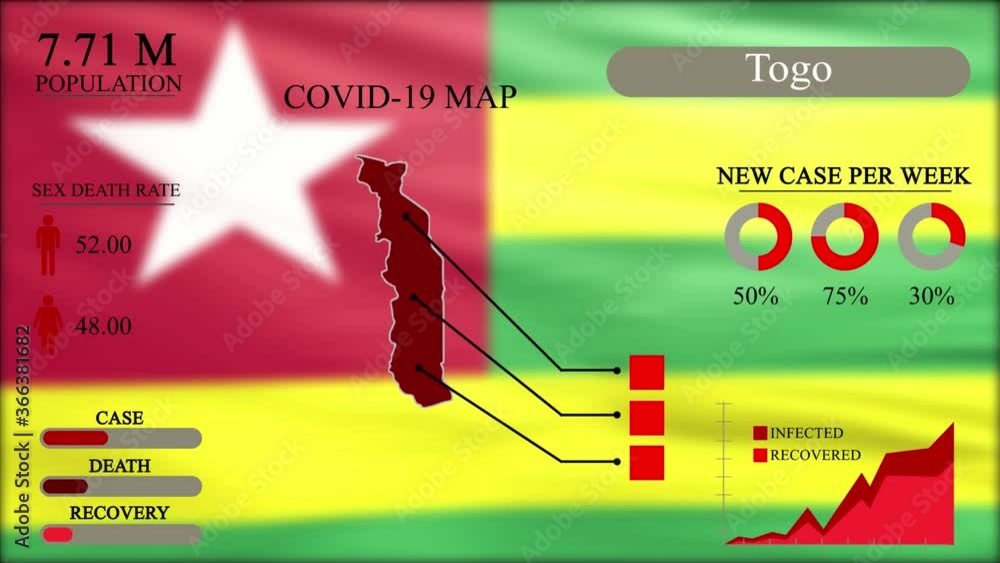 7.71 M
POPULATION

COVID-19 MAP

Togo

SEX DEATH RATE

52.00

48.00

NEW CASE PER WEEK

50%

75%

30%

CASE

DEATH

RECOVERY

INFECTED

RECOVERED

Adobe Stock | #366381682