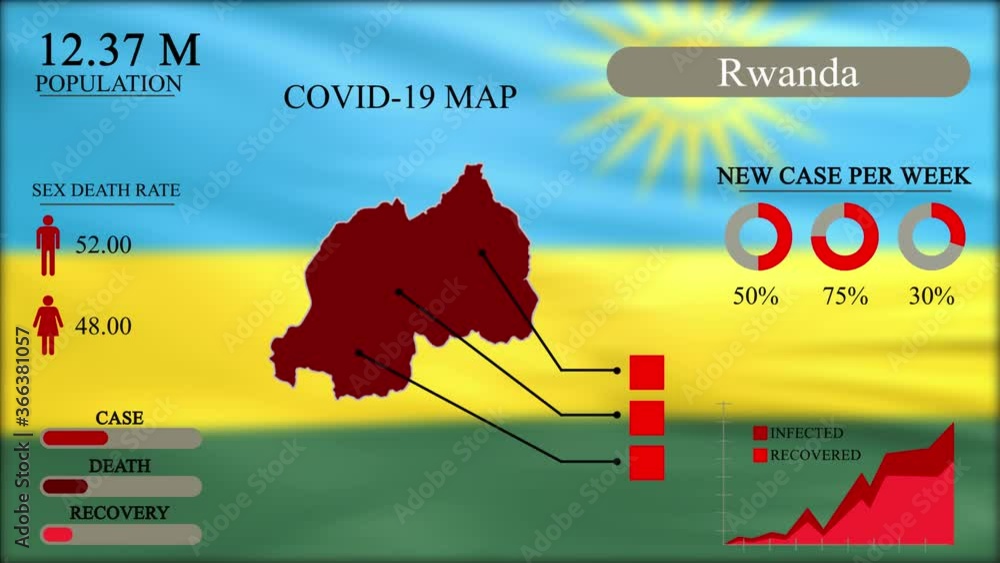 12.37 M
POPULATION

COVID-19 MAP

Rwanda

SEX DEATH RATE
52.00
48.00

NEW CASE PER WEEK
50%
75%
30%

CASE
DEATH
RECOVERY

INFECTED
RECOVERED

Adobe Stock | #366381057