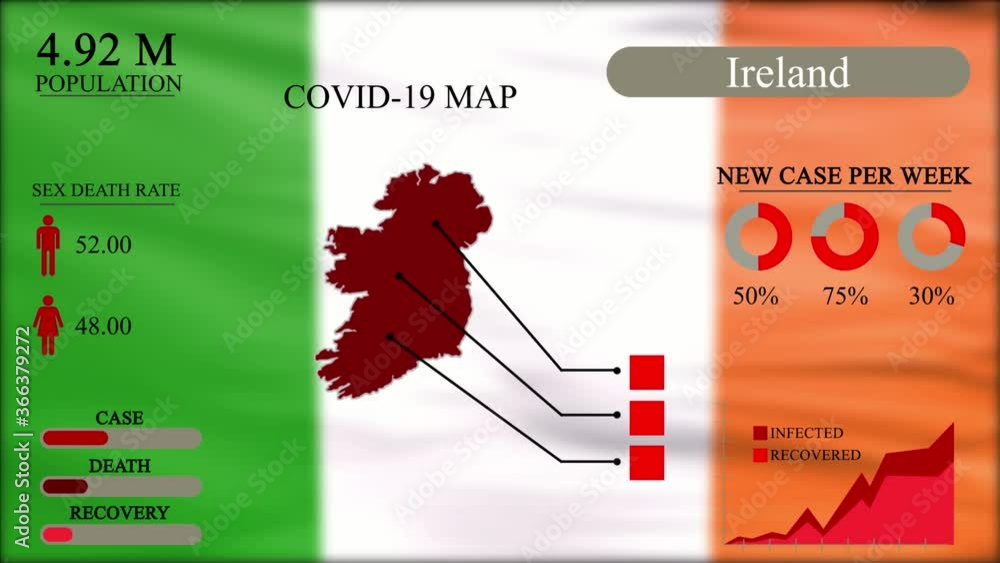 4.92 M
POPULATION

COVID-19 MAP

Ireland

SEX DEATH RATE

52.00

48.00

NEW CASE PER WEEK

50%

75%

30%

CASE

DEATH

RECOVERY

INFECTED
RECOVERED

Adobe Stock | #366379272