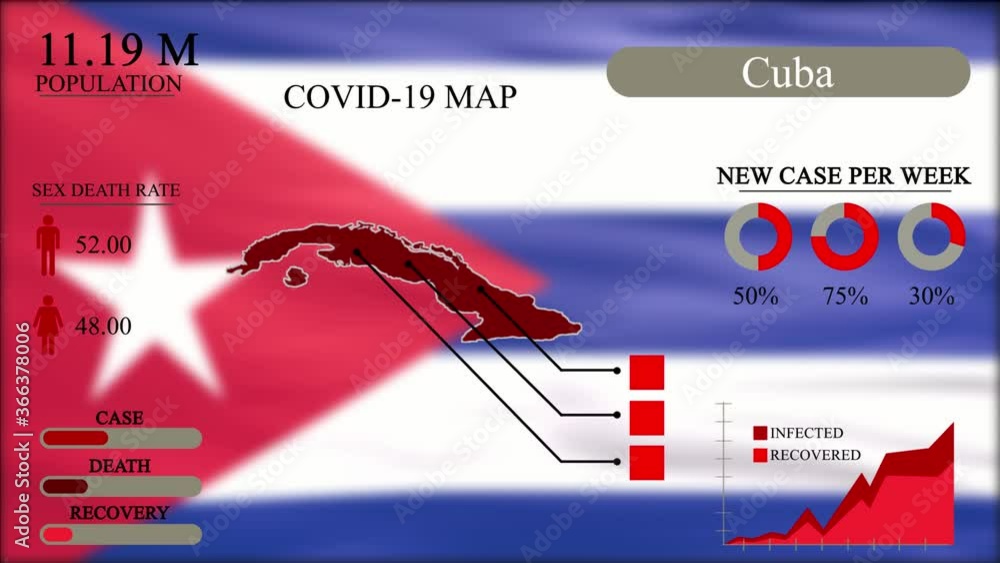 11.19 M
POPULATION

COVID-19 MAP

Cuba

SEX DEATH RATE

52.00

48.00

NEW CASE PER WEEK

50%

75%

30%

CASE

DEATH

RECOVERY

INFECTED

RECOVERED

Adobe Stock | #366378006