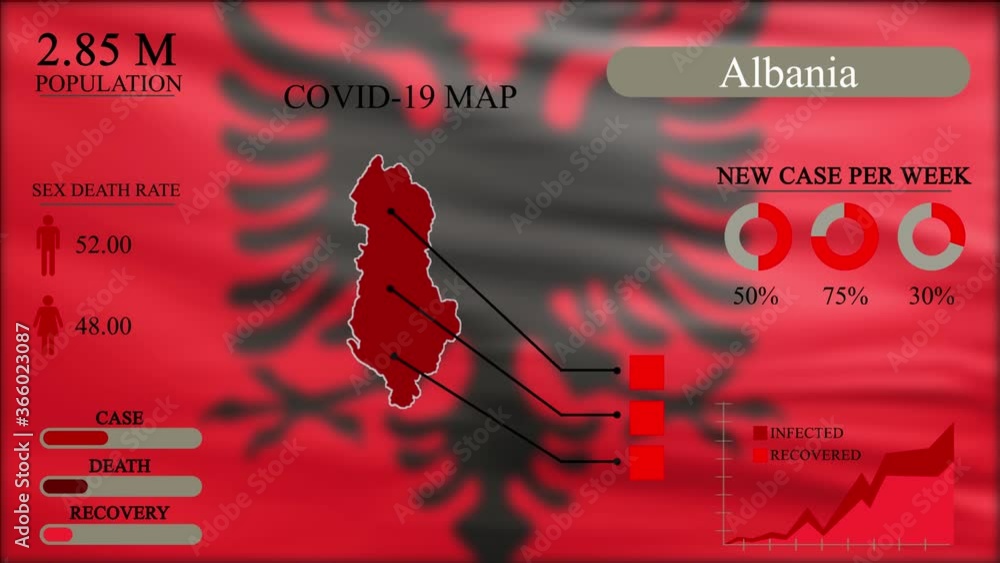 2.85 M
POPULATION

COVID-19 MAP

Albania

SEX DEATH RATE

52.00

48.00

NEW CASE PER WEEK

50%

75%

30%

CASE

DEATH

RECOVERY

INFECTED

RECOVERED

Adobe Stock | #366023087