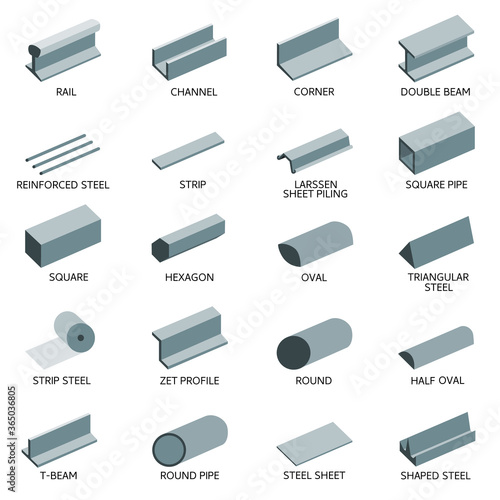 RAIL

CHANNEL

CORNER

DOUBLE BEAM

REINFORCED STEEL

STRIP

LARSSEN SHEET PILING

SQUARE PIPE

SQUARE

HEXAGON

OVAL

TRIANGULAR STEEL

STRIP STEEL

ZET PROFILE

ROUND

HALF OVAL

T-BEAM

ROUND PIPE

STEEL SHEET

SHAPED STEEL

Adobe Stock | #365036805