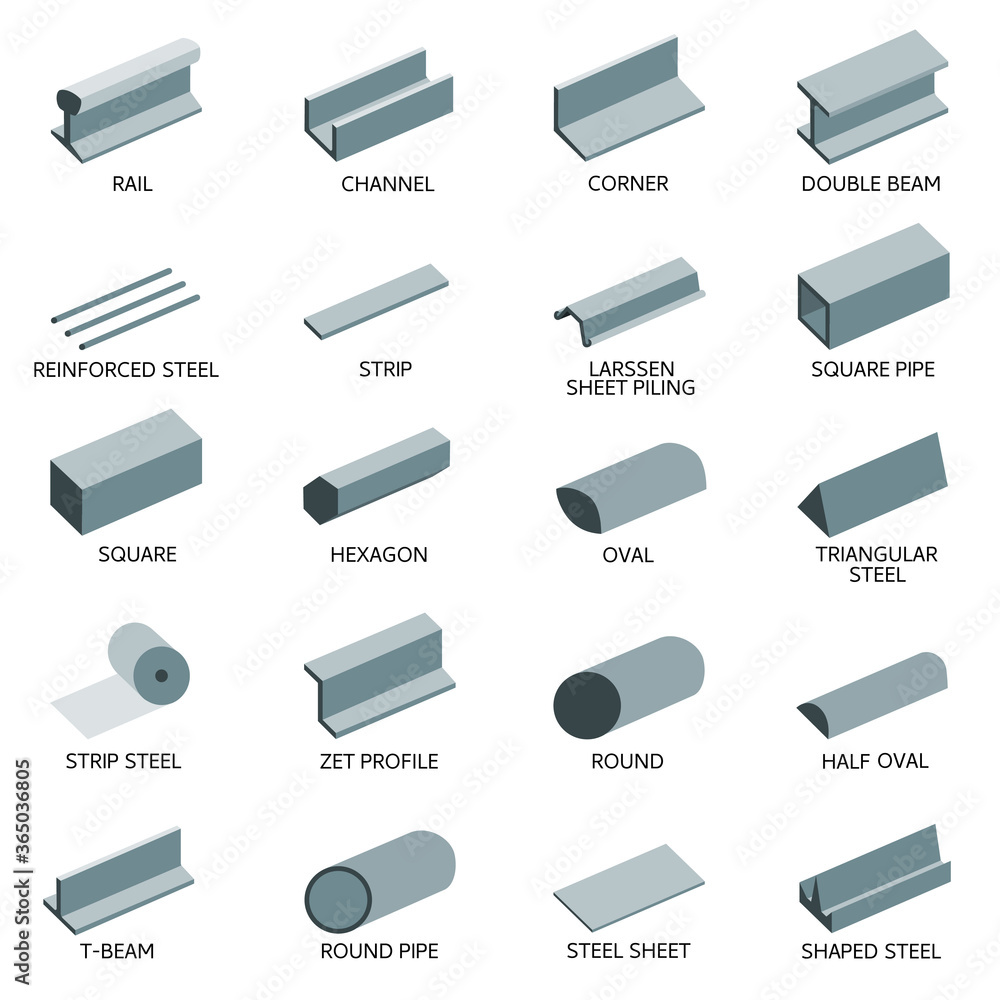 RAIL
CHANNEL
CORNER
DOUBLE BEAM

REINFORCED STEEL
STRIP
LARSSEN SHEET PILING
SQUARE PIPE

SQUARE
HEXAGON
OVAL
TRIANGULAR STEEL

STRIP STEEL
ZET PROFILE
ROUND
HALF OVAL

T-BEAM
ROUND PIPE
STEEL SHEET
SHAPED STEEL

Adobe Stock | #365036805