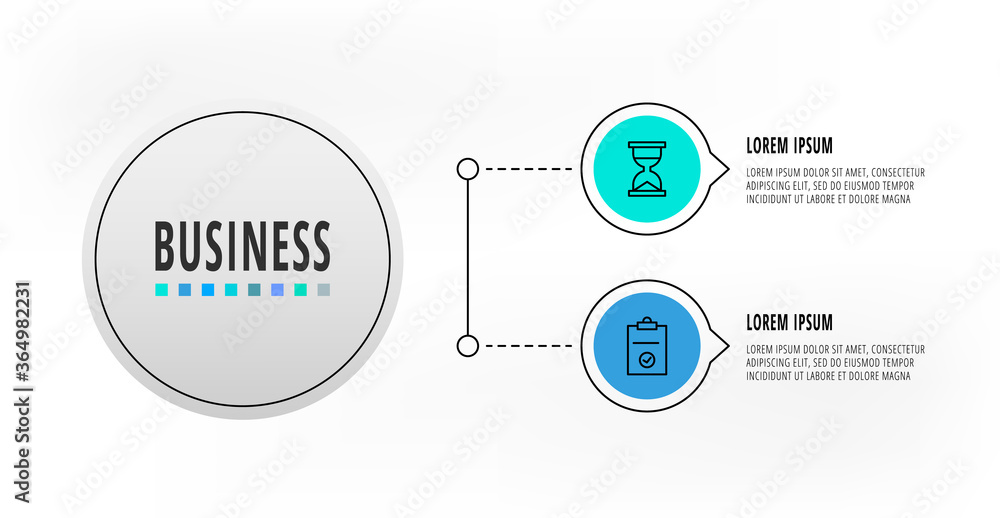 BUSINESS

LOREM IPSUM

LOREM IPSUM DOLOR SIT AMET, CONSECTETUR ADIPISCING ELIT, SED DO EIUSMOD TEMPOR INCIDIDUNT UT LABORE ET DOLORE MAGNA

LOREM IPSUM

LOREM IPSUM DOLOR SIT AMET, CONSECTETUR ADIPISCING ELIT, SED DO EIUSMOD TEMPOR INCIDIDUNT UT LABORE ET DOLORE MAGNA

Adobe Stock | #364982231