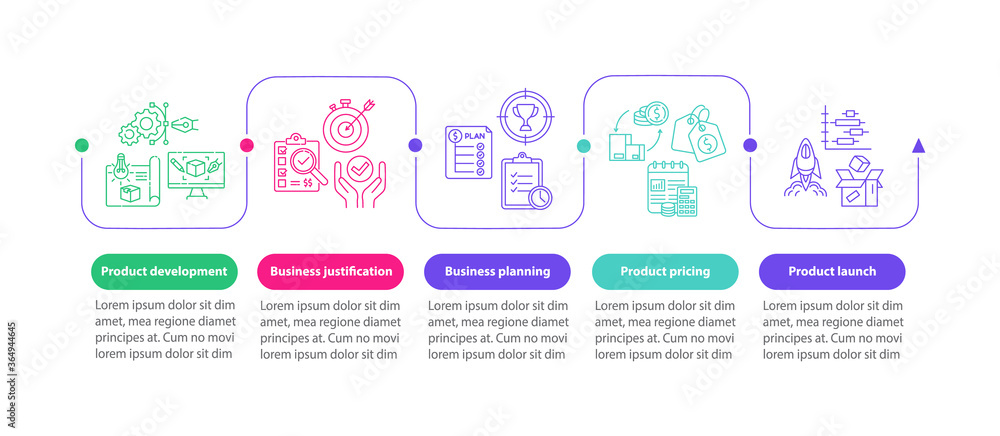 PLAN

Product development

Lorem ipsum dolor sit dim amet, mea regione diamet principes at. Cum no movi lorem ipsum dolor sit dim

Business justification

Lorem ipsum dolor sit dim amet, mea regione diamet principes at. Cum no movi lorem ipsum dolor sit dim

Business planning

Lorem ipsum dolor sit dim amet, mea regione diamet principes at. Cum no movi lorem ipsum dolor sit dim

Product pricing

Lorem ipsum dolor sit dim amet, mea regione diamet principes at. Cum no movi lorem ipsum dolor sit dim

Product launch

Lorem ipsum dolor sit dim amet, mea regione diamet principes at. Cum no movi lorem ipsum dolor sit dim

364944645