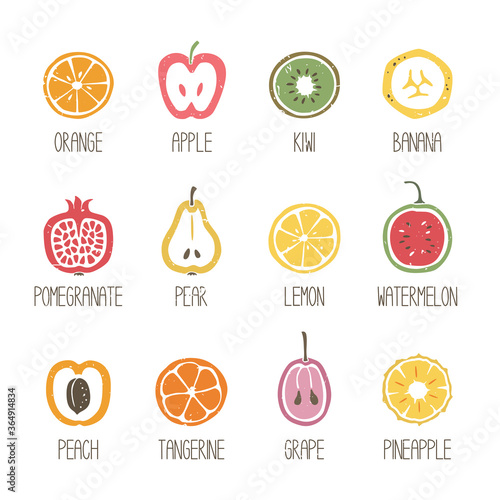 ORANGE
APPLE
KIWI
BANANA

POMEGRANATE
PEAR
LEMON
WATERMELON

PEACH
TANGERINE
GRAPE
PINEAPPLE

Adobe Stock
Adobe Stock | #364914834