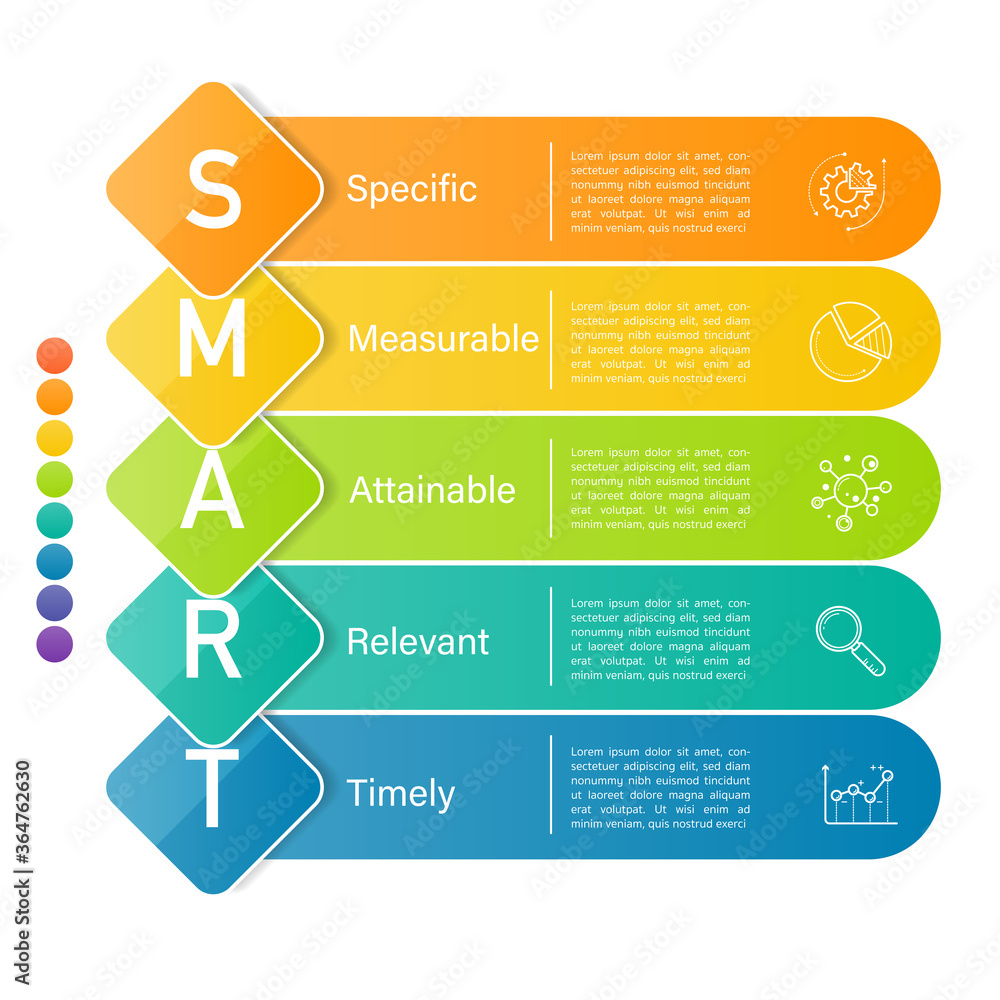 S Specific

Lorem ipsum dolor sit amet, consectetuer adipiscing elit, sed diam nonummy nibh euismod tincidunt ut laoreet dolore magna aliquam erat volutpat. Ut wisi enim ad minim veniam, quis nostrud exerci

M Measurable

Lorem ipsum dolor sit amet, consectetuer adipiscing elit, sed diam nonummy nibh euismod tincidunt ut laoreet dolore magna aliquam erat volutpat. Ut wisi enim ad minim veniam, quis nostrud exerci

A Attainable

Lorem ipsum dolor sit amet, consectetuer adipiscing elit, sed diam nonummy nibh euismod tincidunt ut laoreet dolore magna aliquam erat volutpat. Ut wisi enim ad minim veniam, quis nostrud exerci

R Relevant

Lorem ipsum dolor sit amet, consectetuer adipiscing elit, sed diam nonummy nibh euismod tincidunt ut laoreet dolore magna aliquam erat volutpat. Ut wisi enim ad minim veniam, quis nostrud exerci

T Timely

Lorem ipsum dolor sit amet, consectetuer adipiscing elit, sed diam nonummy nibh euismod tincidunt ut laoreet dolore magna aliquam erat volutpat. Ut wisi enim ad minim veniam, quis nostrud exerci

Adobe Stock | #364762630