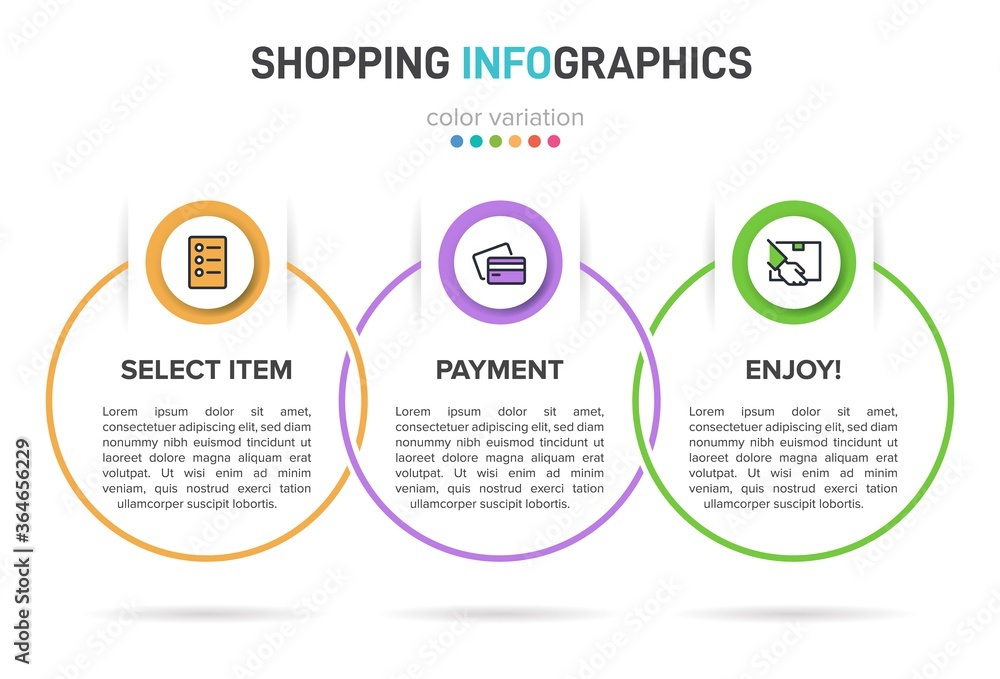 SHOPPING INFOGRAPHICS

color variation

SELECT ITEM

Lorem ipsum dolor sit amet, consectetuer adipiscing elit, sed diam nonummy nibh euismod tincidunt ut laoreet dolore magna aliquam erat volutpat. Ut wisi enim ad minim veniam, quis nostrud exerci tation ullamcorper suscipit lobortis.

PAYMENT

Lorem ipsum dolor sit amet, consectetuer adipiscing elit, sed diam nonummy nibh euismod tincidunt ut laoreet dolore magna aliquam erat volutpat. Ut wisi enim ad minim veniam, quis nostrud exerci tation ullamcorper suscipit lobortis.

ENJOY!

Lorem ipsum dolor sit amet, consectetuer adipiscing elit, sed diam nonummy nibh euismod tincidunt ut laoreet dolore magna aliquam erat volutpat. Ut wisi enim ad minim veniam, quis nostrud exerci tation ullamcorper suscipit lobortis.

Adobe Stock | #364656229