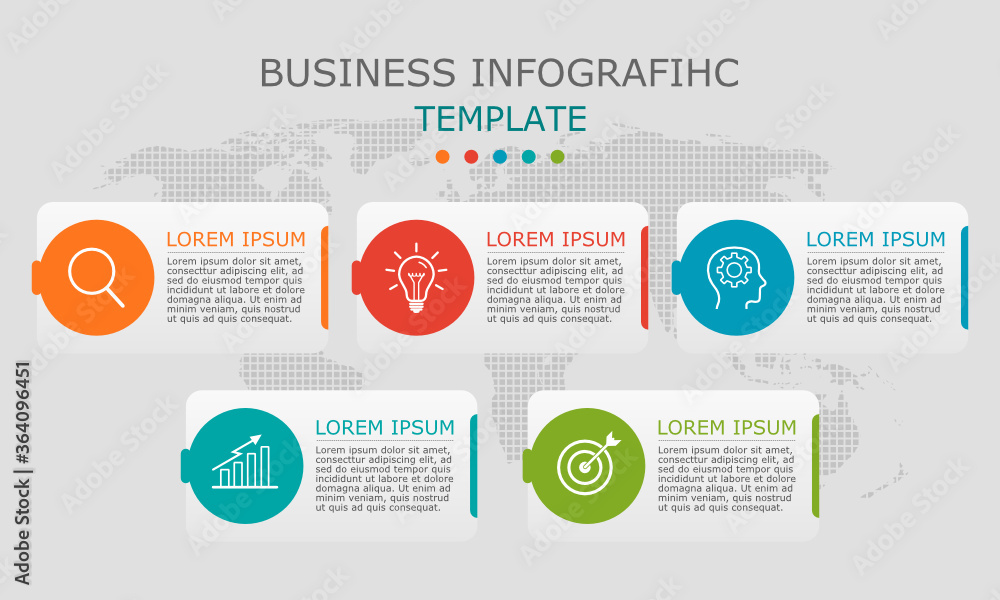 BUSINESS INFOGRAFIHC
TEMPLATE

LOREM IPSUM
Lorem ipsum dolor sit amet, consecttur adipiscing elit, ad sed do eiusmod tempor quis incididunt ut labore et dolore domagna aliqua. Ut enim ad minim veniam, quis nostrud ut quis ad quis consequat.

LOREM IPSUM
Lorem ipsum dolor sit amet, consecttur adipiscing elit, ad sed do eiusmod tempor quis incididunt ut labore et dolore domagna aliqua. Ut enim ad minim veniam, quis nostrud ut quis ad quis consequat.

LOREM IPSUM
Lorem ipsum dolor sit amet, consecttur adipiscing elit, ad sed do eiusmod tempor quis incididunt ut labore et dolore domagna aliqua. Ut enim ad minim veniam, quis nostrud ut quis ad quis consequat.

LOREM IPSUM
Lorem ipsum dolor sit amet, consecttur adipiscing elit, ad sed do eiusmod tempor quis incididunt ut labore et dolore domagna aliqua. Ut enim ad minim veniam, quis nostrud ut quis ad quis consequat.

LOREM IPSUM
Lorem ipsum dolor sit amet, consecttur adipiscing elit, ad sed do eiusmod tempor quis incididunt ut labore et dolore domagna aliqua. Ut enim ad minim veniam, quis nostrud ut quis ad quis consequat.

Adobe Stock | #364096451