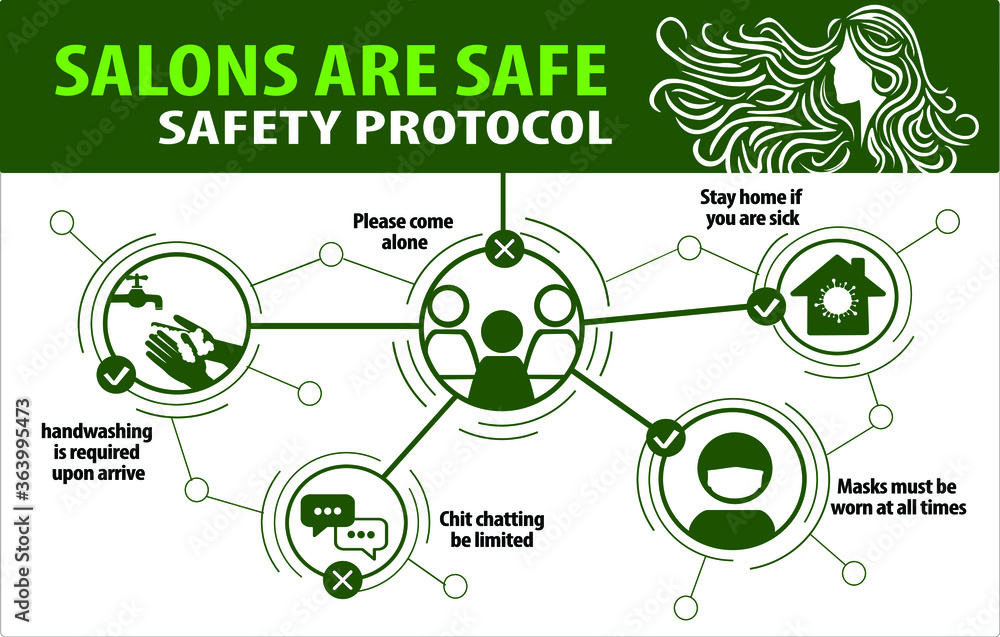 SALONS ARE SAFE
SAFETY PROTOCOL

Please come alone

Stay home if you are sick

handwashing is required upon arrive

Chit chatting be limited

Masks must be worn at all times

Adobe Stock | #363995473