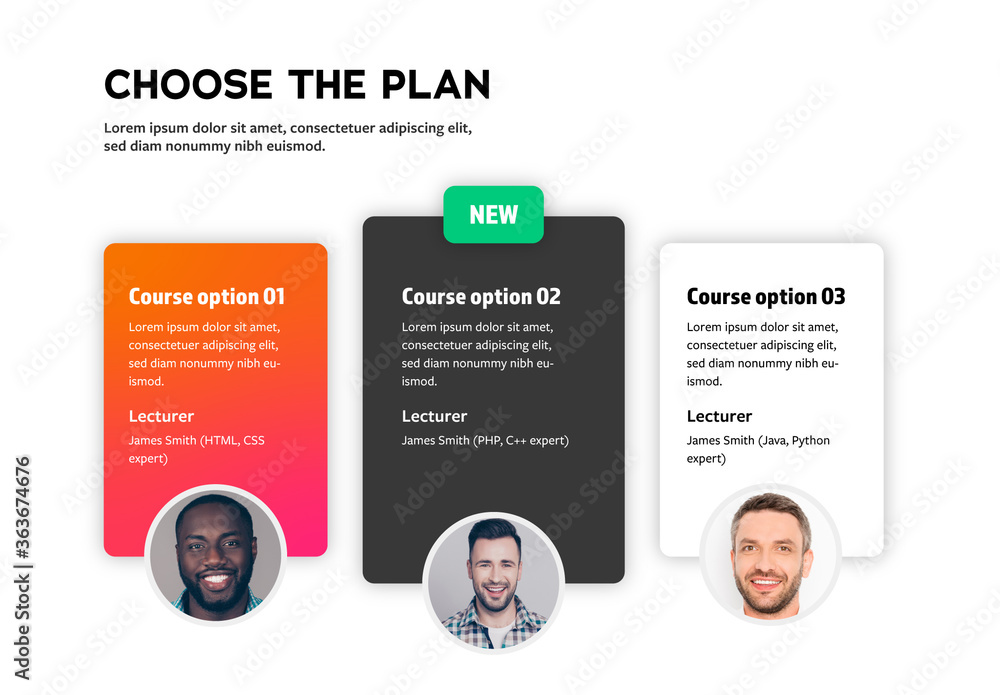 CHOOSE THE PLAN

Lorem ipsum dolor sit amet, consectetuer adipiscing elit, sed diam nonummy nibh euismod.

NEW

Course option 01

Lorem ipsum dolor sit amet, consectetuer adipiscing elit, sed diam nonummy nibh euismod.

Lecturer

James Smith (HTML, CSS expert)

Course option 02

Lorem ipsum dolor sit amet, consectetuer adipiscing elit, sed diam nonummy nibh euismod.

Lecturer

James Smith (PHP, C++ expert)

Course option 03

Lorem ipsum dolor sit amet, consectetuer adipiscing elit, sed diam nonummy nibh euismod.

Lecturer

James Smith (Java, Python expert)

Adobe Stock | #363674676